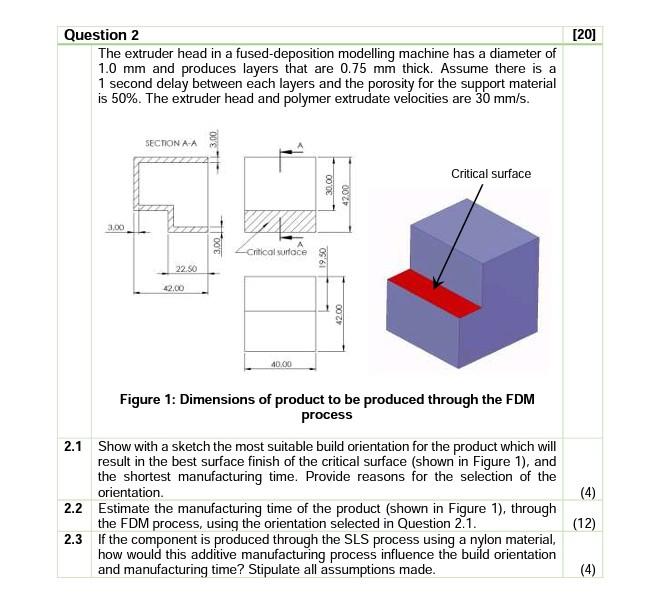 Question 2 [20]

The extruder head in a fused-deposition modelling machine has a diameter of 1.0 mm and produces layers that are 0.75 mm thick. Assume there is a 1 second delay between each layers and the porosity for the support material is 50%. The extruder head and polymer extrudate velocities are 30 mm/s.

SECTION A-A
3.00
3.00
3.00
22.50
42.00
A
A
30.00
42.00
Critical surface
19.50
42.00
40.00
Critical surface

Figure 1: Dimensions of product to be produced through the FDM process

2.1 Show with a sketch the most suitable build orientation for the product which will result in the best surface finish of the critical surface (shown in Figure 1), and the shortest manufacturing time. Provide reasons for the selection of the orientation. (4)

2.2 Estimate the manufacturing time of the product (shown in Figure 1), through the FDM process, using the orientation selected in Question 2.1. (12)

2.3 If the component is produced through the SLS process using a nylon material, how would this additive manufacturing process influence the build orientation and manufacturing time? Stipulate all assumptions made. (4)