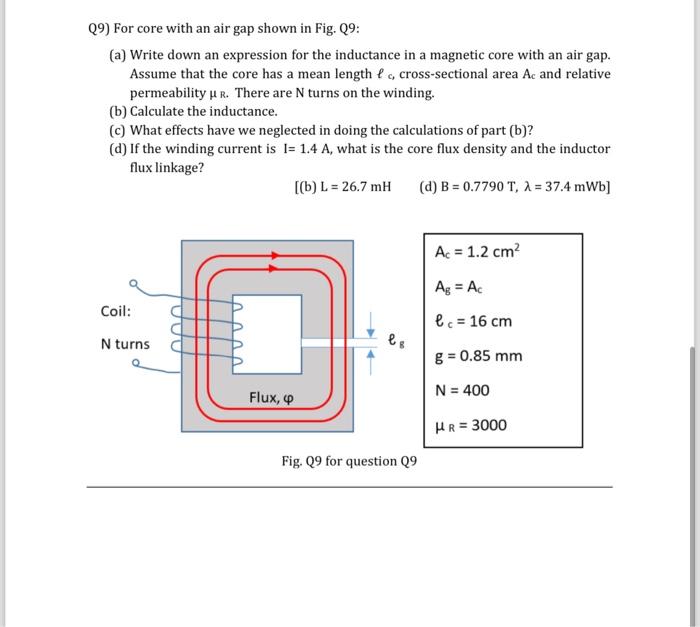 Q9) For core with an air gap shown in Fig. Q9:

(a) Write down an expression for the inductance in a magnetic core with an air gap. Assume that the core has a mean length $\ell_c$, cross-sectional area $A_c$ and relative permeability $\mu_R$. There are N turns on the winding.

(b) Calculate the inductance.

(c) What effects have we neglected in doing the calculations of part (b)?

(d) If the winding current is I= 1.4 A, what is the core flux density and the inductor flux linkage?

[(b) L = 26.7 mH (d) B = 0.7790 T, $\lambda$ = 37.4 mWb]

Coil:

N turns

Flux, $\varphi$

$\ell_g$

$A_c = 1.2\ cm^2$

$A_g = A_c$

$\ell_c = 16$ cm

g = 0.85 mm

N = 400

$\mu_R = 3000$

Fig. Q9 for question Q9