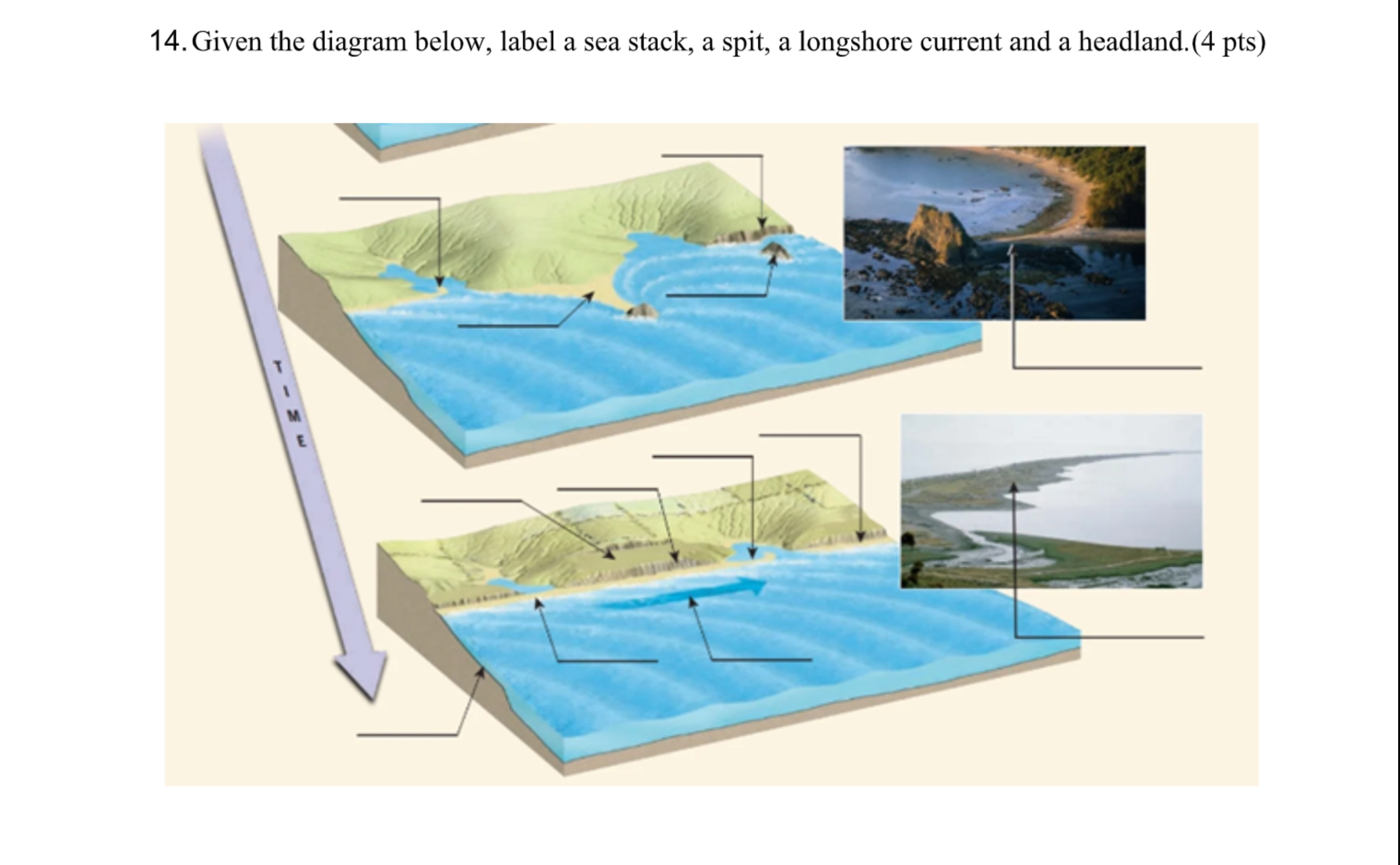 14. Given the diagram below, label a sea stack, a spit, a longshore current and a headland.(4 pts)

TIME