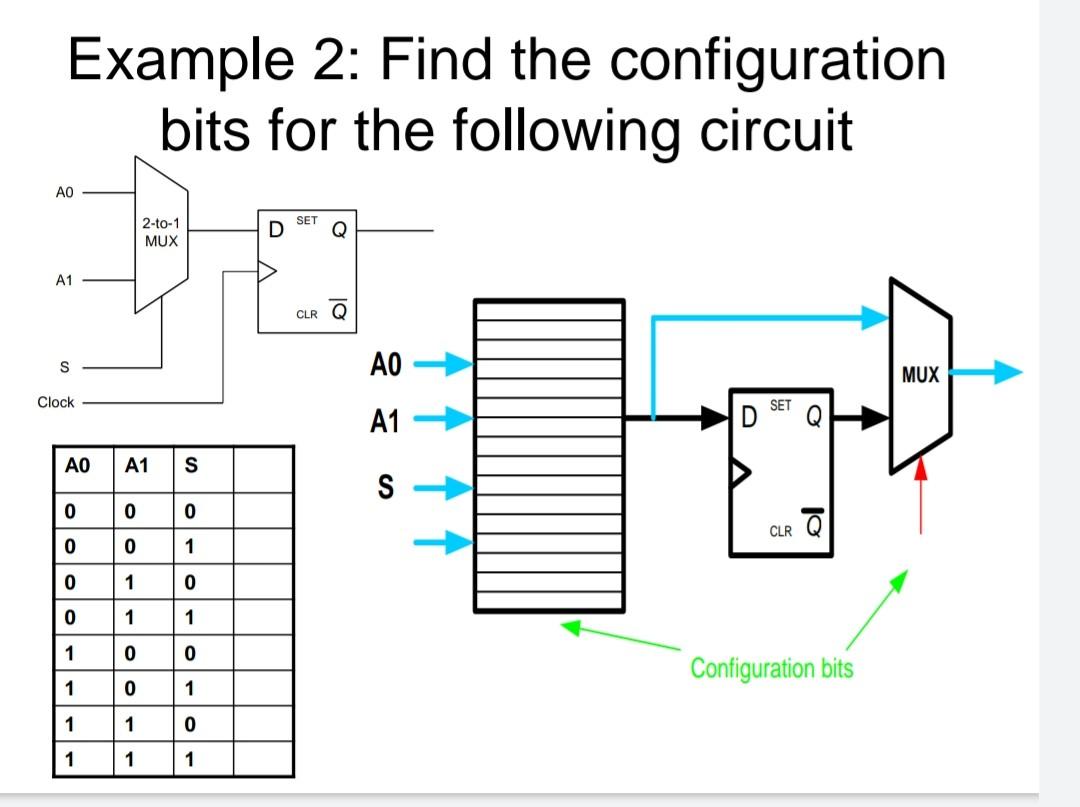 Example 2: Find the configuration bits for the following circuit

A0

2-to-1 MUX

A1

S

Clock

D SET Q

CLR $\overline{Q}$

| A0 | A1 | S | |
|---|---|---|---|
| 0 | 0 | 0 | |
| 0 | 0 | 1 | |
| 0 | 1 | 0 | |
| 0 | 1 | 1 | |
| 1 | 0 | 0 | |
| 1 | 0 | 1 | |
| 1 | 1 | 0 | |
| 1 | 1 | 1 | |

A0

A1

S

D SET Q

CLR $\overline{Q}$

MUX

Configuration bits