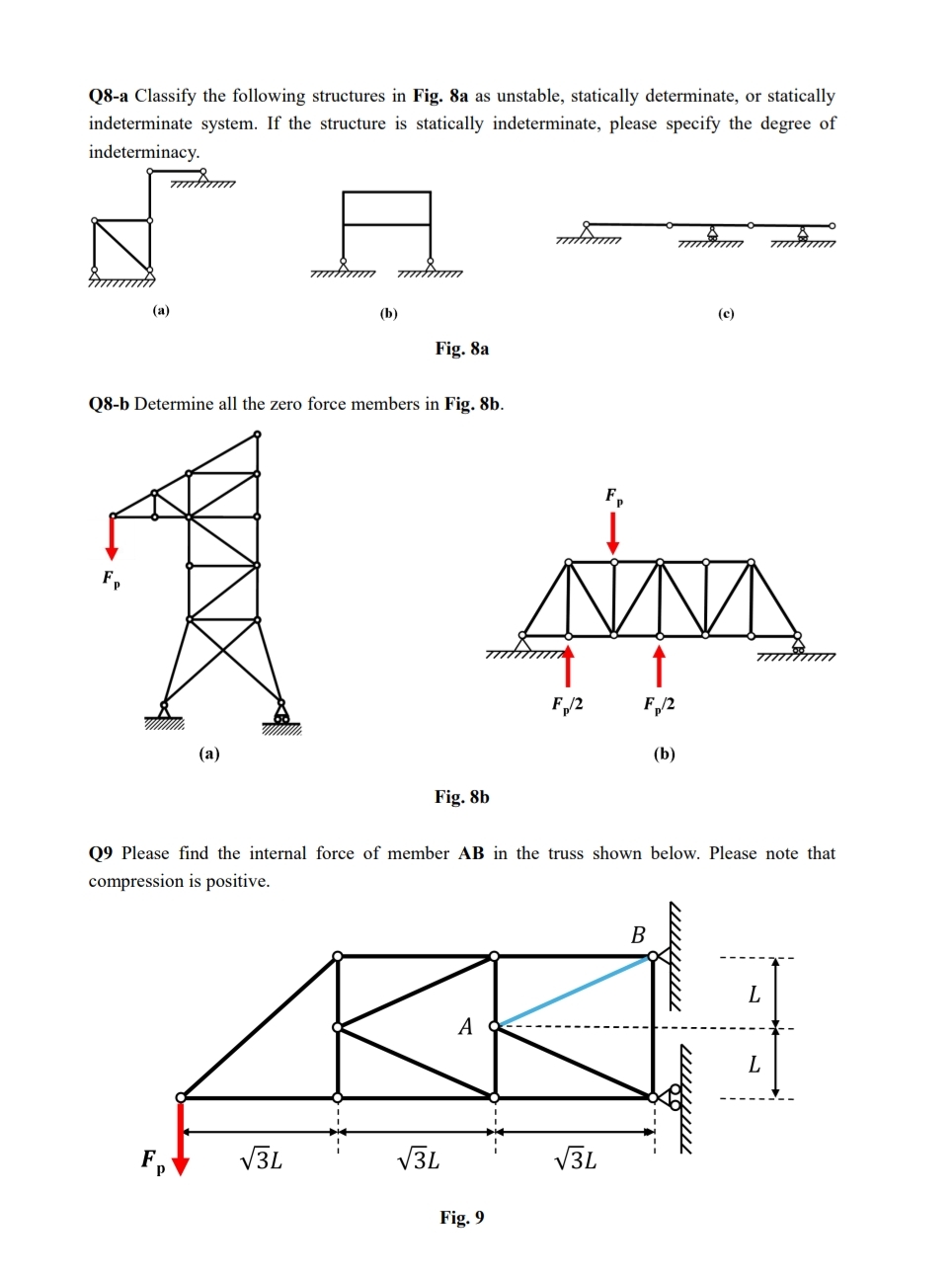 Q8-a Classify the following structures in Fig. 8a as unstable, statically determinate, or statically indeterminate system. If the structure is statically indeterminate, please specify the degree of indeterminacy.

(a)

(b)

(c)

Fig. 8a

Q8-b Determine all the zero force members in Fig. 8b.

$F_p$

(a)

$F_p$

$F_p/2$

$F_p/2$

(b)

Fig. 8b

Q9 Please find the internal force of member AB in the truss shown below. Please note that compression is positive.

$B$

$A$

$L$

$L$

$F_p$

$\sqrt{3}L$

$\sqrt{3}L$

$\sqrt{3}L$

Fig. 9