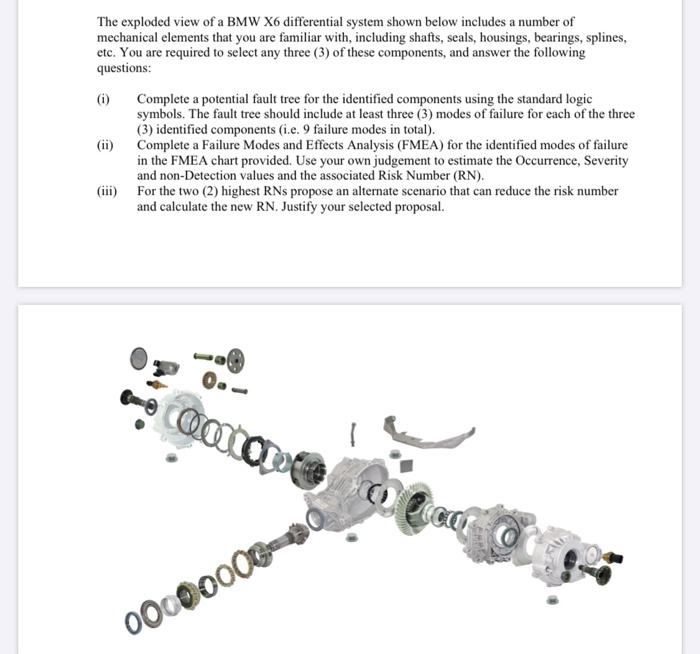 The exploded view of a BMW X6 differential system shown below includes a number of mechanical elements that you are familiar with, including shafts, seals, housings, bearings, splines, etc. You are required to select any three (3) of these components, and answer the following questions:

(i) Complete a potential fault tree for the identified components using the standard logic symbols. The fault tree should include at least three (3) modes of failure for each of the three (3) identified components (i.e. 9 failure modes in total).

(ii) Complete a Failure Modes and Effects Analysis (FMEA) for the identified modes of failure in the FMEA chart provided. Use your own judgement to estimate the Occurrence, Severity and non-Detection values and the associated Risk Number (RN).

(iii) For the two (2) highest RNs propose an alternate scenario that can reduce the risk number and calculate the new RN. Justify your selected proposal.