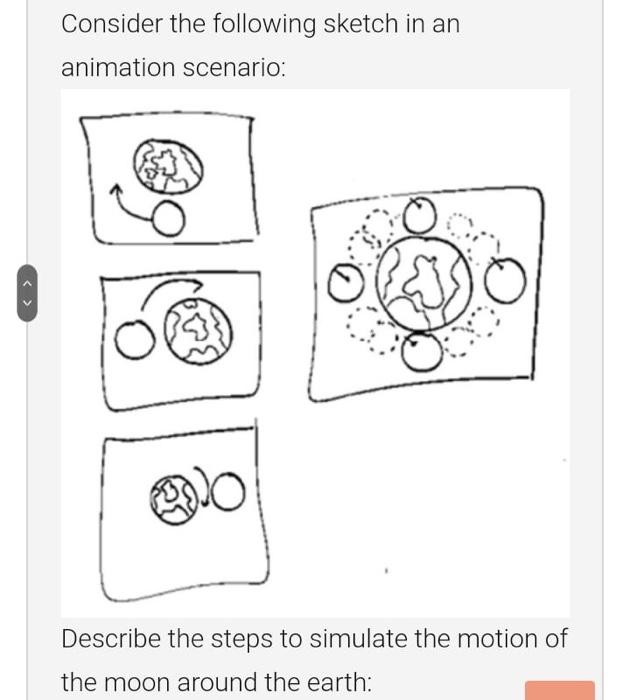 Consider the following sketch in an animation scenario:

Describe the steps to simulate the motion of the moon around the earth: