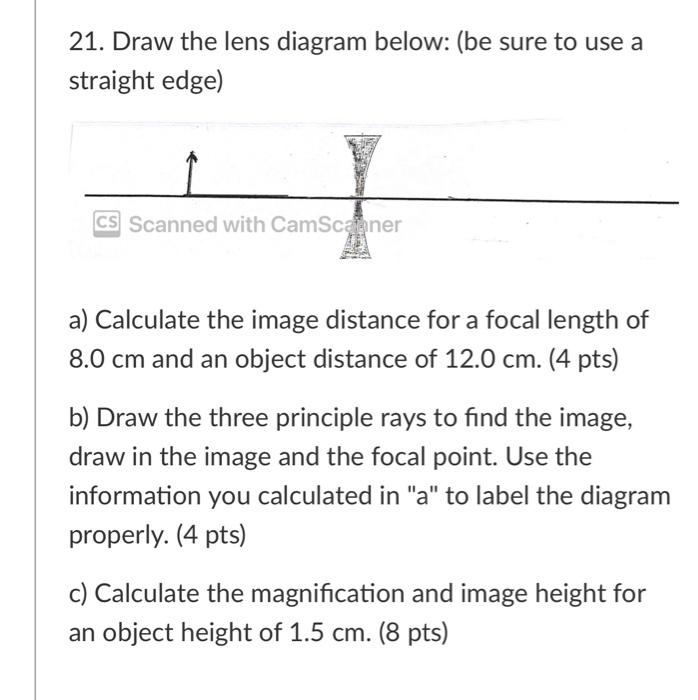 21. Draw the lens diagram below: (be sure to use a straight edge)

CS Scanned with CamScanner

a) Calculate the image distance for a focal length of 8.0 cm and an object distance of 12.0 cm. (4 pts)

b) Draw the three principle rays to find the image, draw in the image and the focal point. Use the information you calculated in "a" to label the diagram properly. (4 pts)

c) Calculate the magnification and image height for an object height of 1.5 cm. (8 pts)