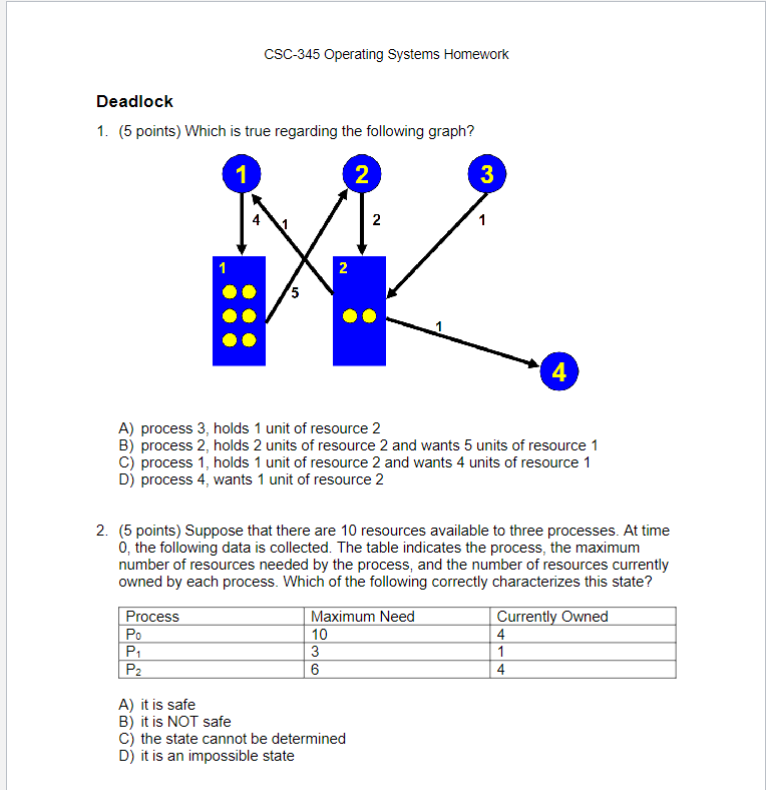 CSC-345 Operating Systems Homework

Deadlock

1. (5 points) Which is true regarding the following graph?

1 2 3
4 1 2 1
1 2
5
1
4

A) process 3, holds 1 unit of resource 2
B) process 2, holds 2 units of resource 2 and wants 5 units of resource 1
C) process 1, holds 1 unit of resource 2 and wants 4 units of resource 1
D) process 4, wants 1 unit of resource 2

2. (5 points) Suppose that there are 10 resources available to three processes. At time 0, the following data is collected. The table indicates the process, the maximum number of resources needed by the process, and the number of resources currently owned by each process. Which of the following correctly characterizes this state?

| Process | Maximum Need | Currently Owned |
|---|---|---|
| $P_0$ | 10 | 4 |
| $P_1$ | 3 | 1 |
| $P_2$ | 6 | 4 |

A) it is safe
B) it is NOT safe
C) the state cannot be determined
D) it is an impossible state