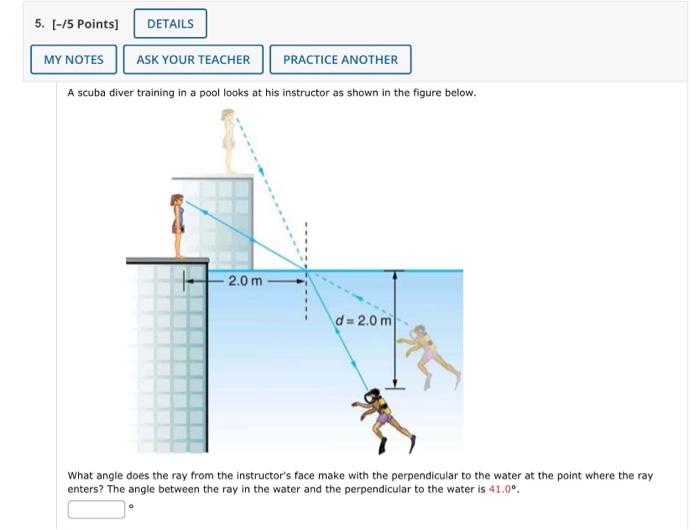 5. [-/5 Points] DETAILS

MY NOTES ASK YOUR TEACHER PRACTICE ANOTHER

A scuba diver training in a pool looks at his instructor as shown in the figure below.

2.0 m

$d = 2.0$ m

What angle does the ray from the instructor's face make with the perpendicular to the water at the point where the ray enters? The angle between the ray in the water and the perpendicular to the water is 41.0°.

°