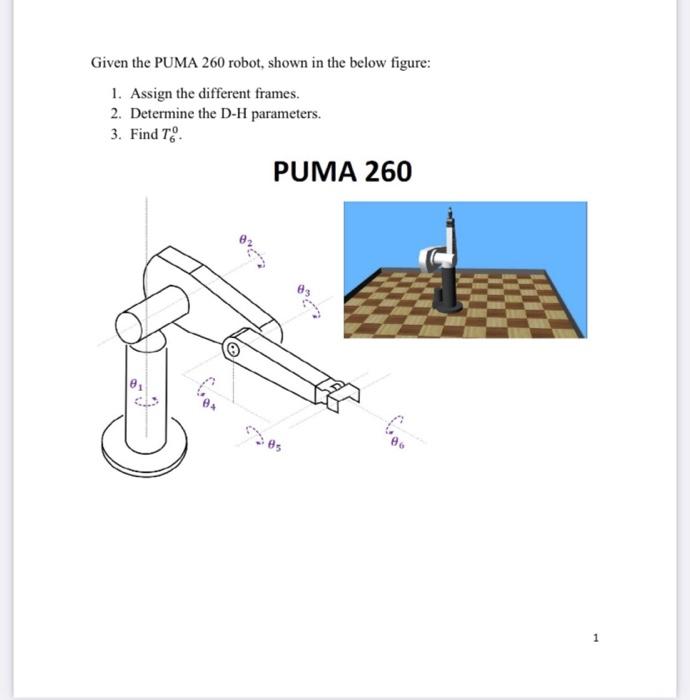 Given the PUMA 260 robot, shown in the below figure:

1. Assign the different frames.
2. Determine the D-H parameters.
3. Find $T_6^0$.

PUMA 260

$\theta_2$
$\theta_3$
$\theta_1$
$\theta_4$
$\theta_5$
$\theta_6$

1