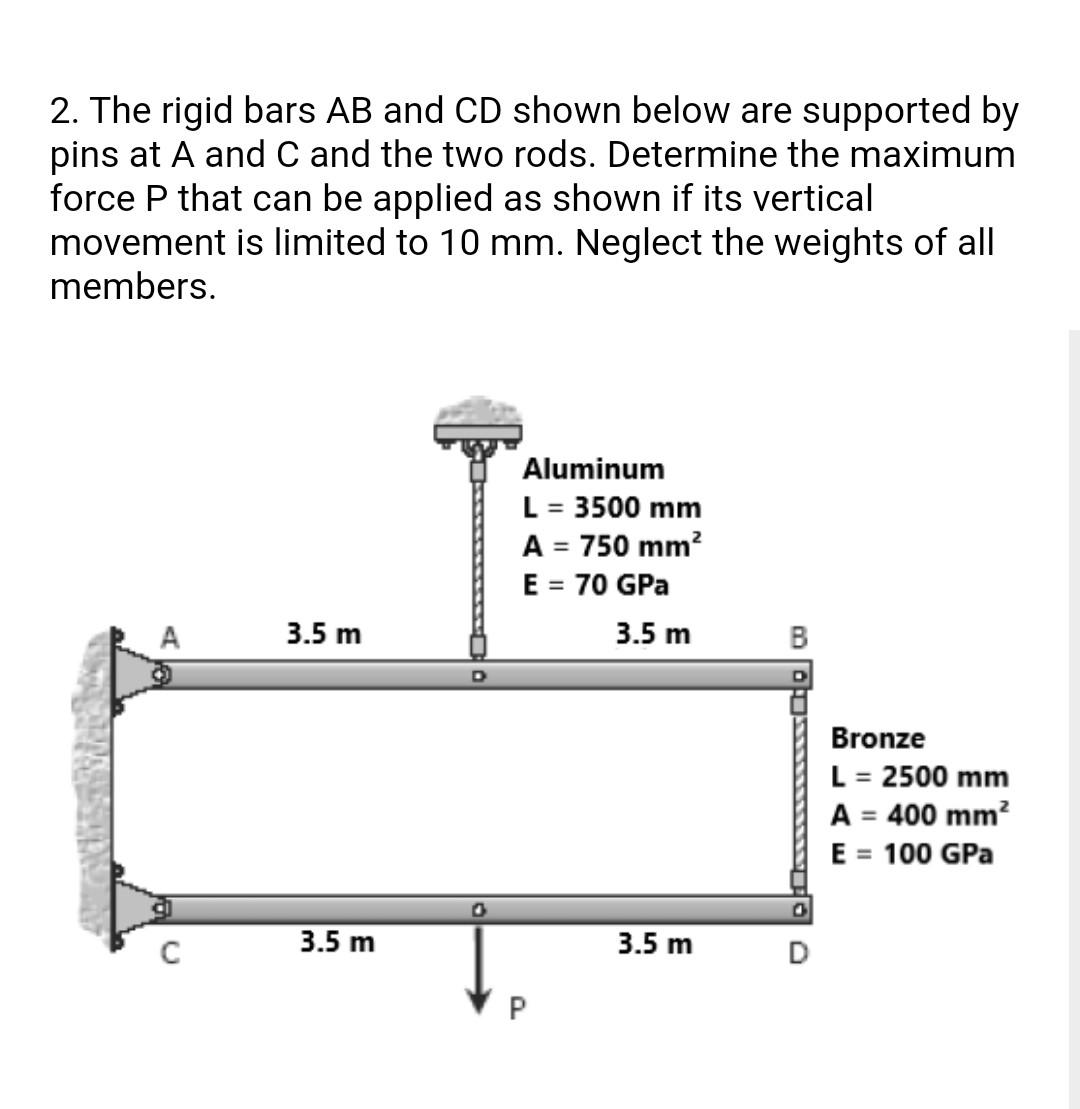 2. The rigid bars AB and CD shown below are supported by pins at A and C and the two rods. Determine the maximum force P that can be applied as shown if its vertical movement is limited to 10 mm. Neglect the weights of all members.

Aluminum
L = 3500 mm
A = 750 mm$^2$
E = 70 GPa

A
3.5 m
3.5 m
B

Bronze
L = 2500 mm
A = 400 mm$^2$
E = 100 GPa

C
3.5 m
3.5 m
D

P