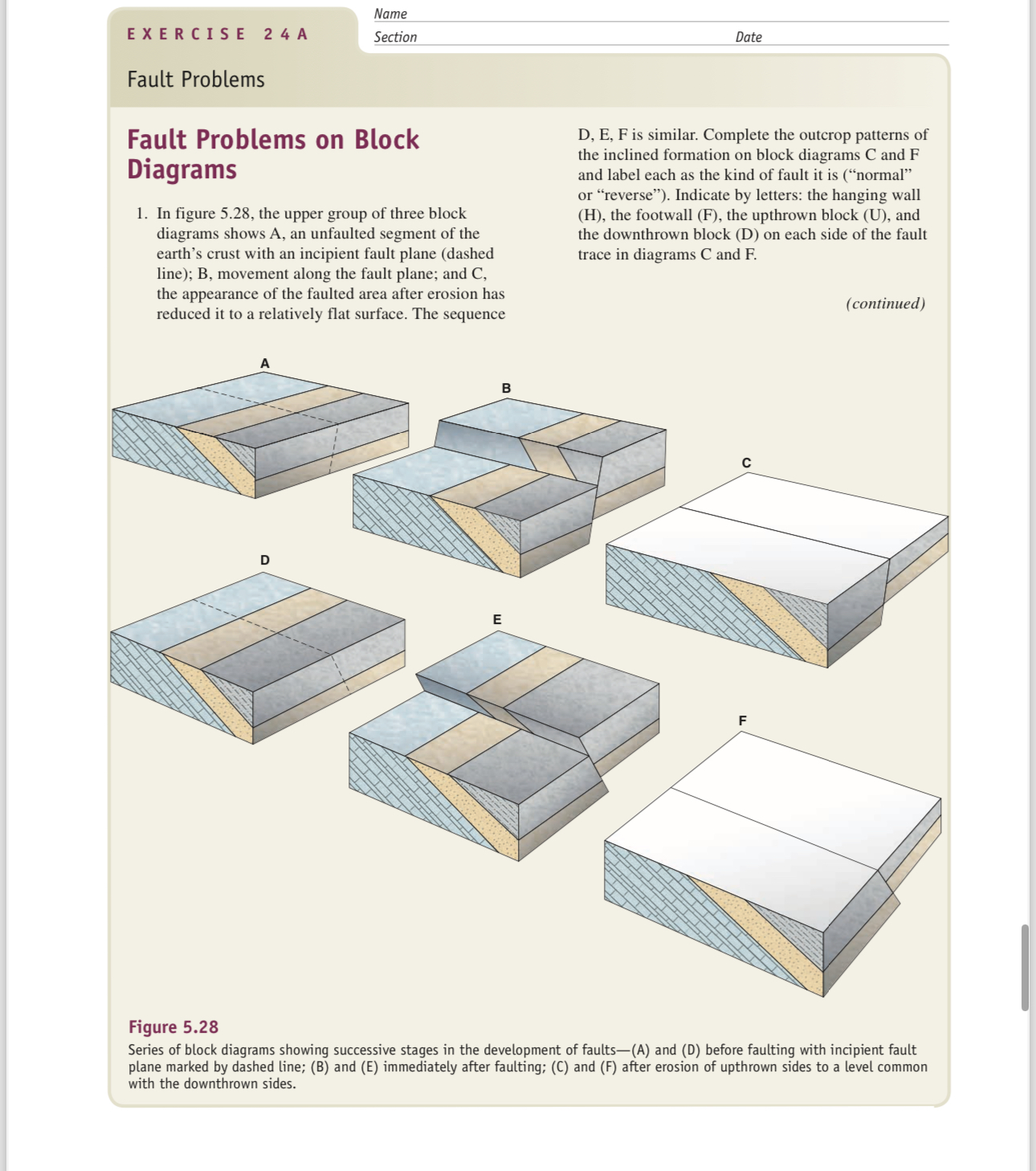 EXERCISE 24A

Name
Section
Date

Fault Problems

Fault Problems on Block Diagrams

1. In figure 5.28, the upper group of three block diagrams shows A, an unfaulted segment of the earth's crust with an incipient fault plane (dashed line); B, movement along the fault plane; and C, the appearance of the faulted area after erosion has reduced it to a relatively flat surface. The sequence D, E, F is similar. Complete the outcrop patterns of the inclined formation on block diagrams C and F and label each as the kind of fault it is ("normal" or "reverse"). Indicate by letters: the hanging wall (H), the footwall (F), the upthrown block (U), and the downthrown block (D) on each side of the fault trace in diagrams C and F.

(continued)

A

B

C

D

E

F

Figure 5.28
Series of block diagrams showing successive stages in the development of faults—(A) and (D) before faulting with incipient fault plane marked by dashed line; (B) and (E) immediately after faulting; (C) and (F) after erosion of upthrown sides to a level common with the downthrown sides.