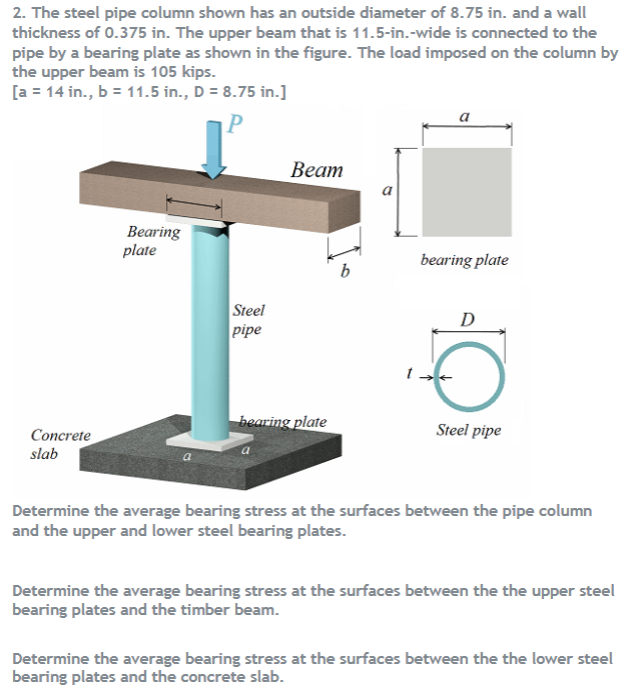 2. The steel pipe column shown has an outside diameter of 8.75 in. and a wall thickness of 0.375 in. The upper beam that is 11.5-in.-wide is connected to the pipe by a bearing plate as shown in the figure. The load imposed on the column by the upper beam is 105 kips.
[a = 14 in., b = 11.5 in., D = 8.75 in.]

P

Beam

Bearing plate

b

Steel pipe

bearing plate

Concrete slab

a

a

a

a

bearing plate

D

t

Steel pipe

Determine the average bearing stress at the surfaces between the pipe column and the upper and lower steel bearing plates.

Determine the average bearing stress at the surfaces between the the upper steel bearing plates and the timber beam.

Determine the average bearing stress at the surfaces between the the lower steel bearing plates and the concrete slab.