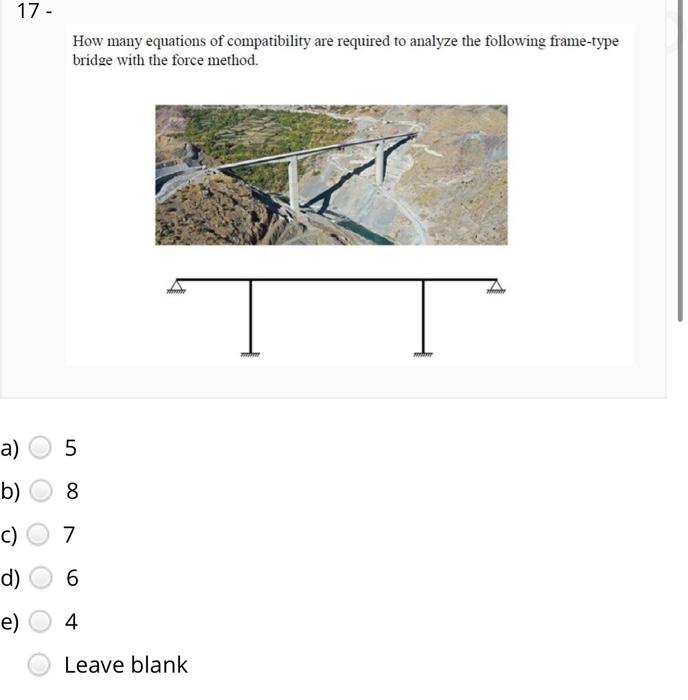 17 -

How many equations of compatibility are required to analyze the following frame-type bridge with the force method.

a) 5
b) 8
c) 7
d) 6
e) 4
Leave blank