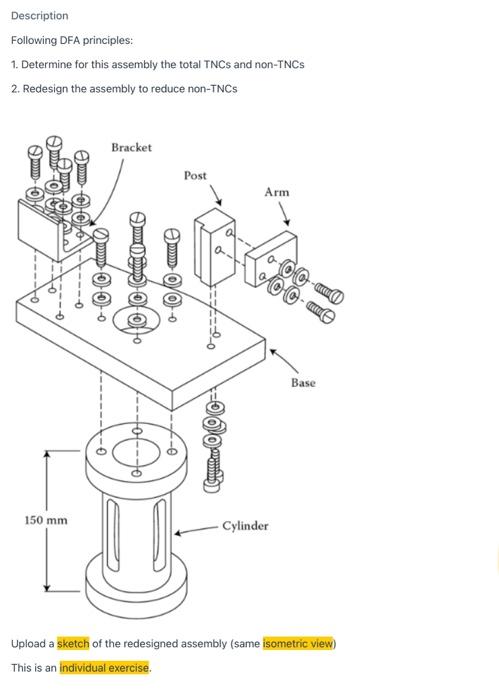 Description

Following DFA principles:

1. Determine for this assembly the total TNCs and non-TNCs

2. Redesign the assembly to reduce non-TNCs

Bracket

Post

Arm

Base

150 mm

Cylinder

Upload a sketch of the redesigned assembly (same isometric view)

This is an individual exercise.