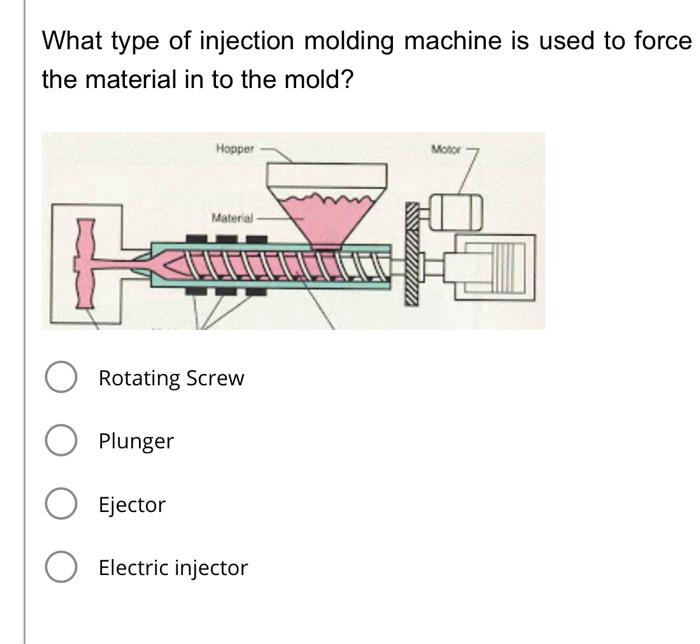 What type of injection molding machine is used to force the material in to the mold?

Hopper

Motor

Material

Rotating Screw

Plunger

Ejector

Electric injector