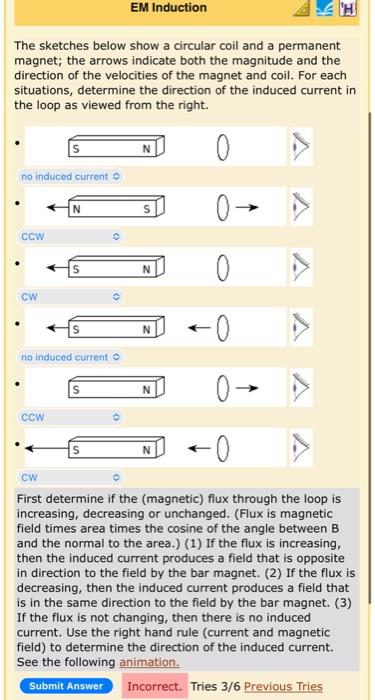 EM Induction

The sketches below show a circular coil and a permanent magnet; the arrows indicate both the magnitude and the direction of the velocities of the magnet and coil. For each situations, determine the direction of the induced current in the loop as viewed from the right.

S N

no induced current

N S

CCW

S N

CW

S N

no induced current

S N

CCW

S N

CW

First determine if the (magnetic) flux through the loop is increasing, decreasing or unchanged. (Flux is magnetic field times area times the cosine of the angle between B and the normal to the area.) (1) If the flux is increasing, then the induced current produces a field that is opposite in direction to the field by the bar magnet. (2) If the flux is decreasing, then the induced current produces a field that is in the same direction to the field by the bar magnet. (3) If the flux is not changing, then there is no induced current. Use the right hand rule (current and magnetic field) to determine the direction of the induced current. See the following animation.

Submit Answer Incorrect. Tries 3/6 Previous Tries