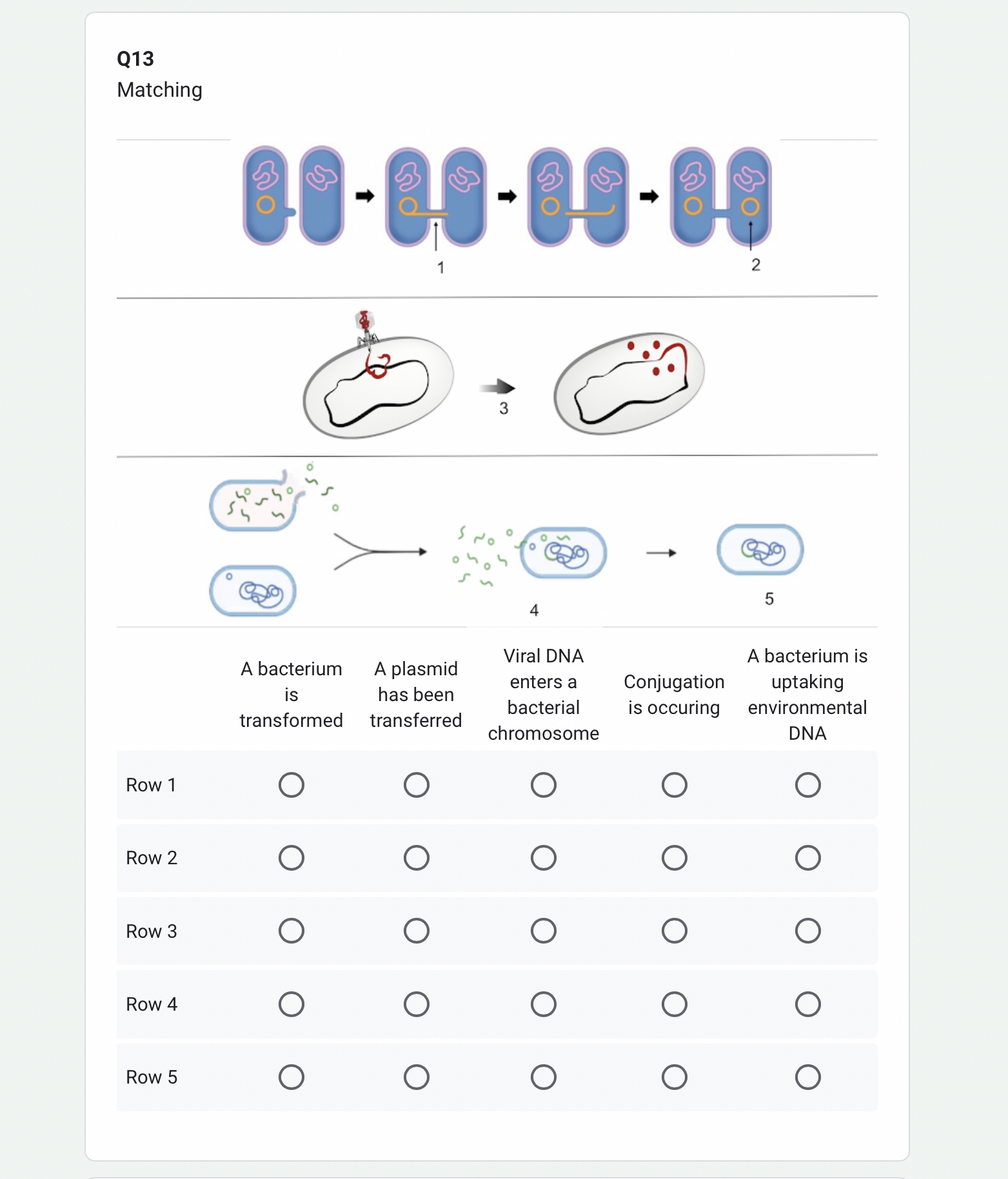 Q13
Matching

1

2

3

4

5

| | A bacterium is transformed | A plasmid has been transferred | Viral DNA enters a bacterial chromosome | Conjugation is occuring | A bacterium is uptaking environmental DNA |
|---|---|---|---|---|---|
| Row 1 | ○ | ○ | ○ | ○ | ○ |
| Row 2 | ○ | ○ | ○ | ○ | ○ |
| Row 3 | ○ | ○ | ○ | ○ | ○ |
| Row 4 | ○ | ○ | ○ | ○ | ○ |
| Row 5 | ○ | ○ | ○ | ○ | ○ |