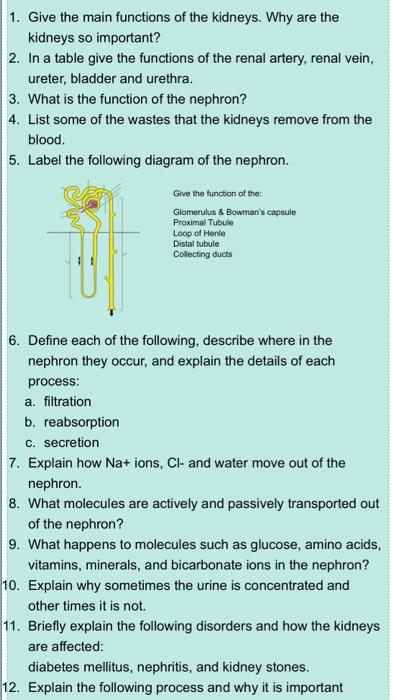 1. Give the main functions of the kidneys. Why are the kidneys so important?
2. In a table give the functions of the renal artery, renal vein, ureter, bladder and urethra.
3. What is the function of the nephron?
4. List some of the wastes that the kidneys remove from the blood.
5. Label the following diagram of the nephron.

Give the function of the:

Glomerulus & Bowman's capsule
Proximal Tubule
Loop of Henle
Distal tubule
Collecting ducts

6. Define each of the following, describe where in the nephron they occur, and explain the details of each process:
a. filtration
b. reabsorption
c. secretion
7. Explain how Na+ ions, Cl- and water move out of the nephron.
8. What molecules are actively and passively transported out of the nephron?
9. What happens to molecules such as glucose, amino acids, vitamins, minerals, and bicarbonate ions in the nephron?
10. Explain why sometimes the urine is concentrated and other times it is not.
11. Briefly explain the following disorders and how the kidneys are affected:
diabetes mellitus, nephritis, and kidney stones.
12. Explain the following process and why it is important