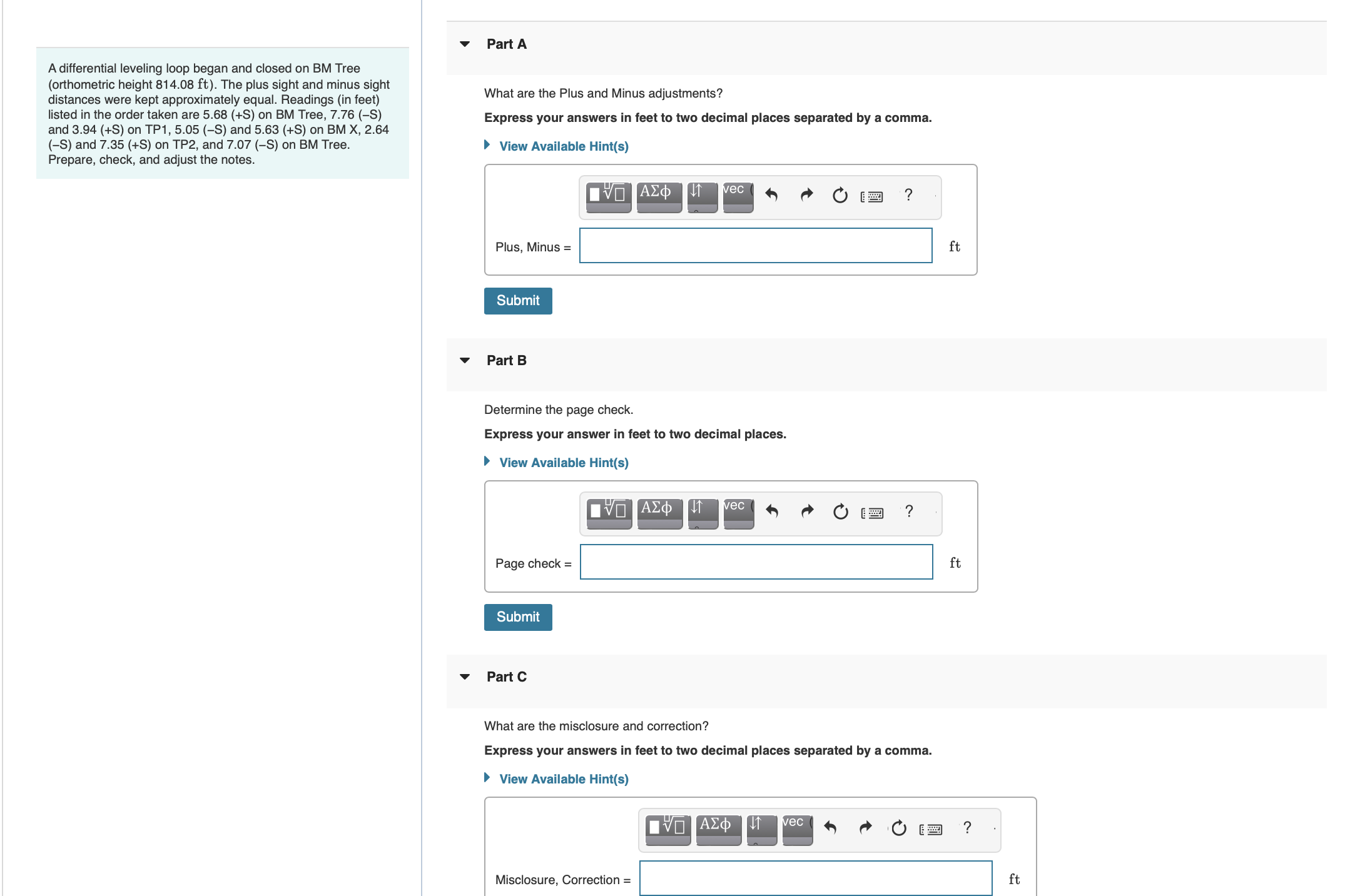 A differential leveling loop began and closed on BM Tree (orthometric height 814.08 ft). The plus sight and minus sight distances were kept approximately equal. Readings (in feet) listed in the order taken are 5.68 (+S) on BM Tree, 7.76 (–S) and 3.94 (+S) on TP1, 5.05 (–S) and 5.63 (+S) on BM X, 2.64 (–S) and 7.35 (+S) on TP2, and 7.07 (–S) on BM Tree. Prepare, check, and adjust the notes.

Part A

What are the Plus and Minus adjustments?

Express your answers in feet to two decimal places separated by a comma.

View Available Hint(s)

ΑΣφ vec ?

Plus, Minus = ft

Submit

Part B

Determine the page check.

Express your answer in feet to two decimal places.

View Available Hint(s)

ΑΣφ vec ?

Page check = ft

Submit

Part C

What are the misclosure and correction?

Express your answers in feet to two decimal places separated by a comma.

View Available Hint(s)

ΑΣφ vec ?

Misclosure, Correction = ft