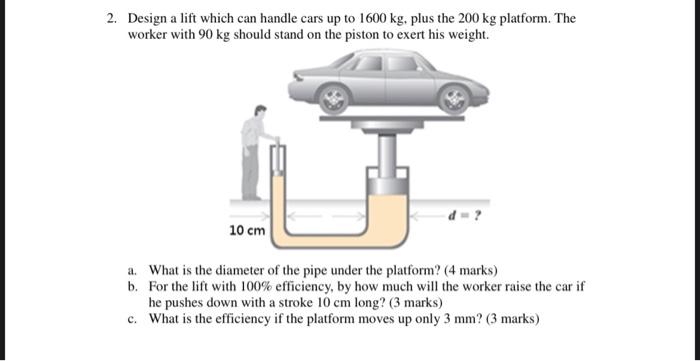 2. Design a lift which can handle cars up to 1600 kg, plus the 200 kg platform. The worker with 90 kg should stand on the piston to exert his weight.

10 cm

$d = ?$

a. What is the diameter of the pipe under the platform? (4 marks)
b. For the lift with 100% efficiency, by how much will the worker raise the car if he pushes down with a stroke 10 cm long? (3 marks)
c. What is the efficiency if the platform moves up only 3 mm? (3 marks)