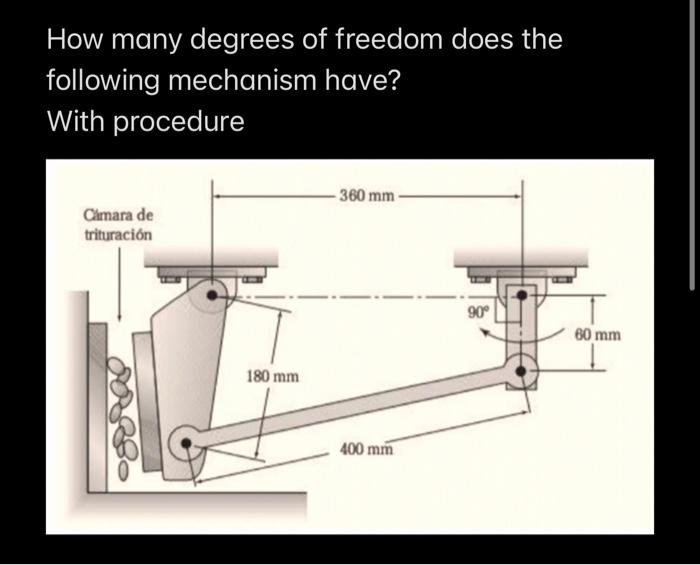 How many degrees of freedom does the following mechanism have?
With procedure

Cámara de trituración

360 mm

90°

60 mm

180 mm

400 mm