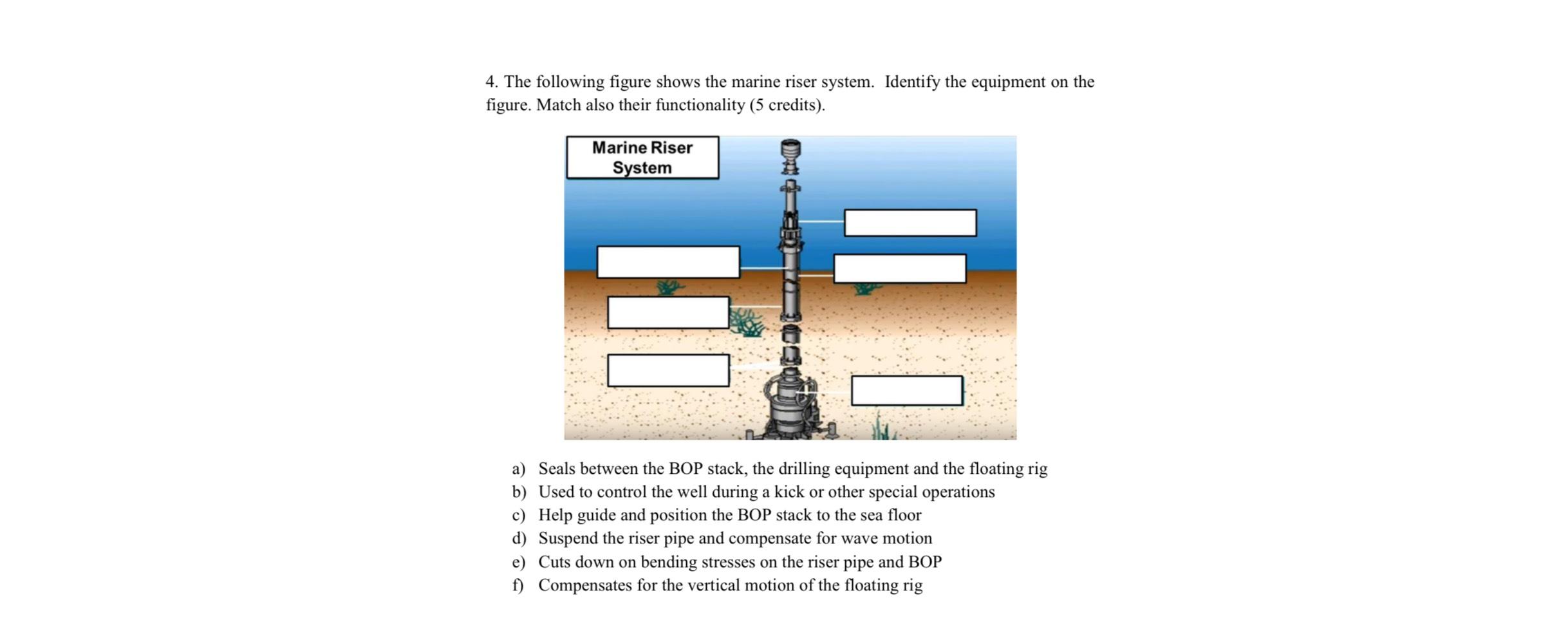 4. The following figure shows the marine riser system. Identify the equipment on the figure. Match also their functionality (5 credits).

Marine Riser System

a) Seals between the BOP stack, the drilling equipment and the floating rig
b) Used to control the well during a kick or other special operations
c) Help guide and position the BOP stack to the sea floor
d) Suspend the riser pipe and compensate for wave motion
e) Cuts down on bending stresses on the riser pipe and BOP
f) Compensates for the vertical motion of the floating rig