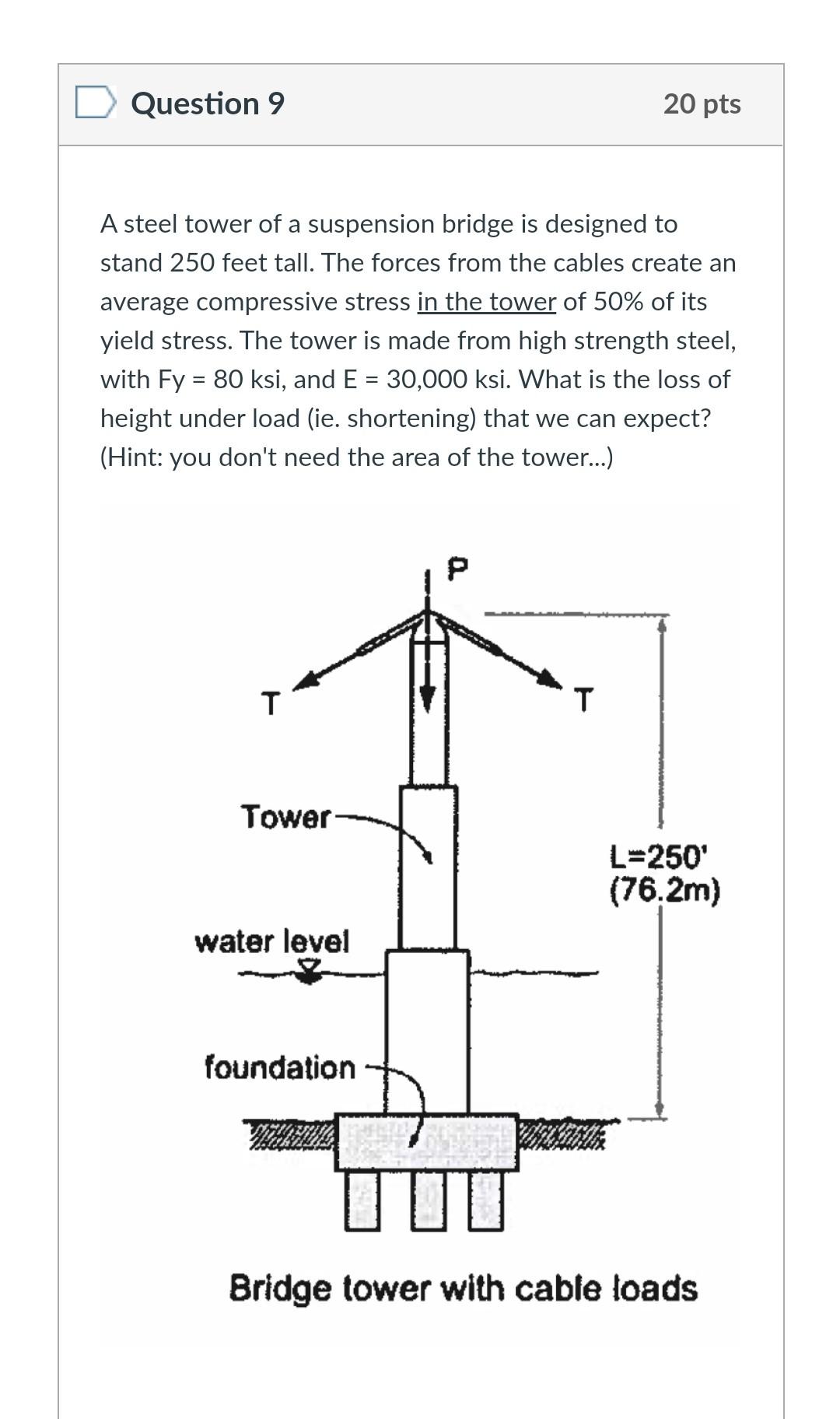 Question 9

20 pts

A steel tower of a suspension bridge is designed to stand 250 feet tall. The forces from the cables create an average compressive stress in the tower of 50% of its yield stress. The tower is made from high strength steel, with Fy = 80 ksi, and E = 30,000 ksi. What is the loss of height under load (ie. shortening) that we can expect? (Hint: you don't need the area of the tower...)

P

T

T

Tower

L=250'
(76.2m)

water level

foundation

Bridge tower with cable loads