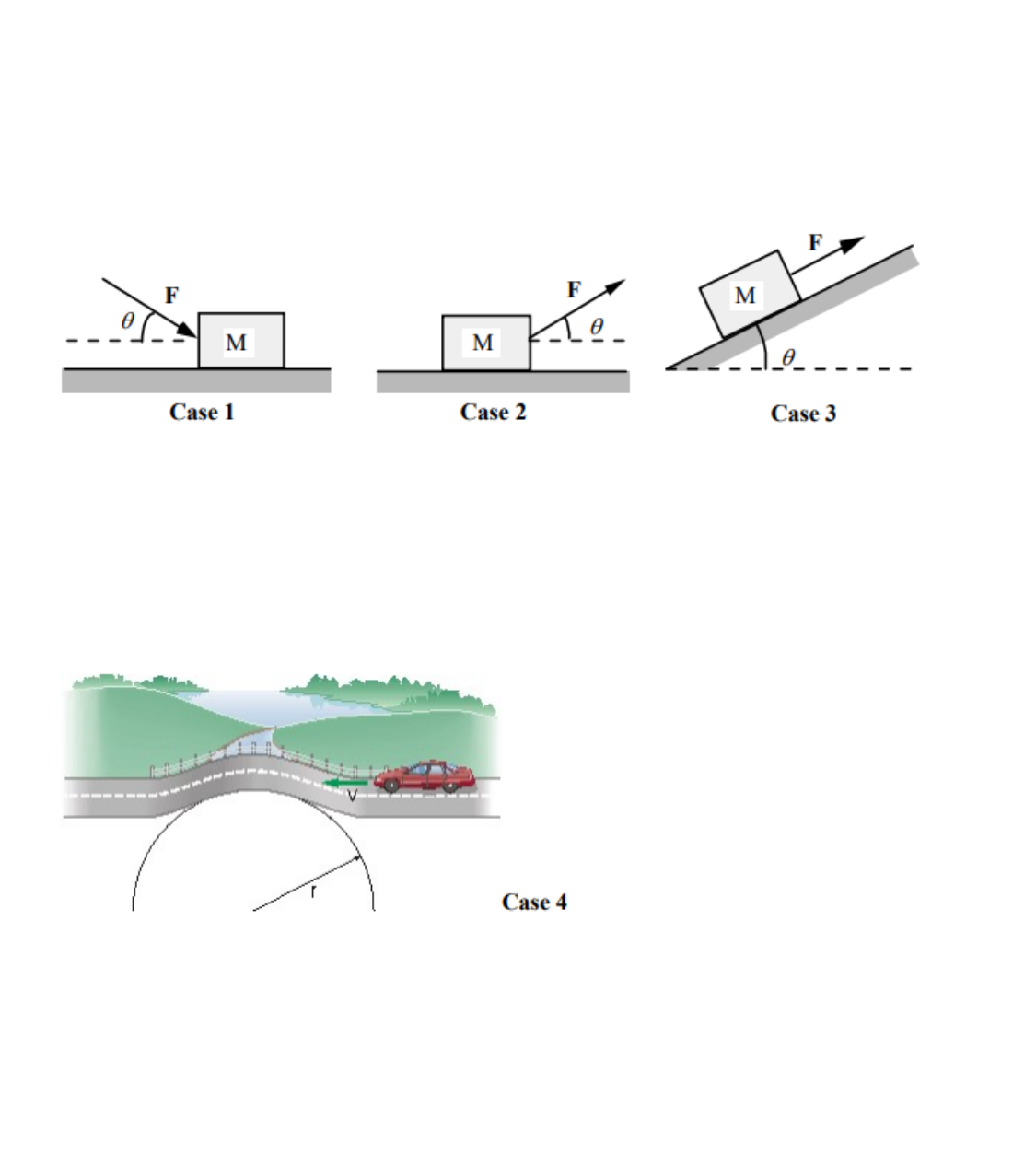 F
$\theta$
M
Case 1

F
M
$\theta$
Case 2

F
M
$\theta$
Case 3

v
r
Case 4