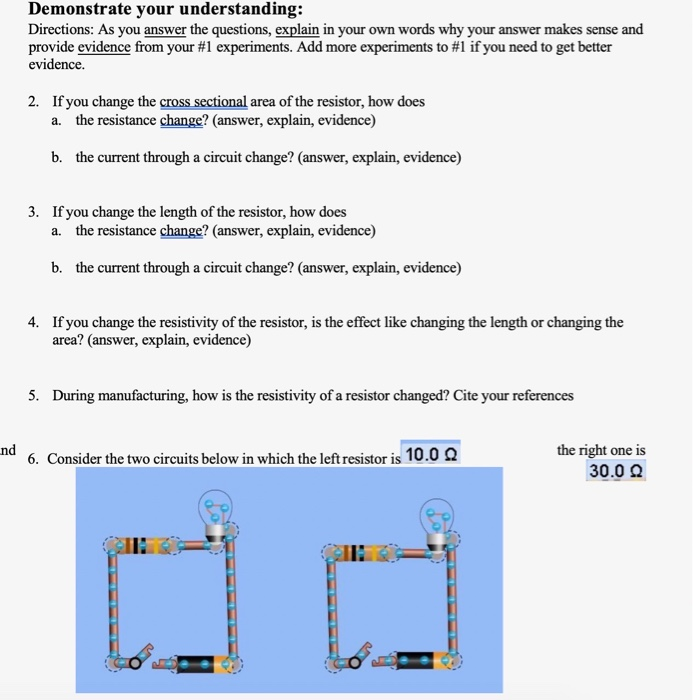 Demonstrate your understanding:
Directions: As you answer the questions, explain in your own words why your answer makes sense and provide evidence from your #1 experiments. Add more experiments to #1 if you need to get better evidence.

2. If you change the cross sectional area of the resistor, how does
a. the resistance change? (answer, explain, evidence)

b. the current through a circuit change? (answer, explain, evidence)

3. If you change the length of the resistor, how does
a. the resistance change? (answer, explain, evidence)

b. the current through a circuit change? (answer, explain, evidence)

4. If you change the resistivity of the resistor, is the effect like changing the length or changing the area? (answer, explain, evidence)

5. During manufacturing, how is the resistivity of a resistor changed? Cite your references

nd

6. Consider the two circuits below in which the left resistor is 10.0 Ω the right one is 30.0 Ω