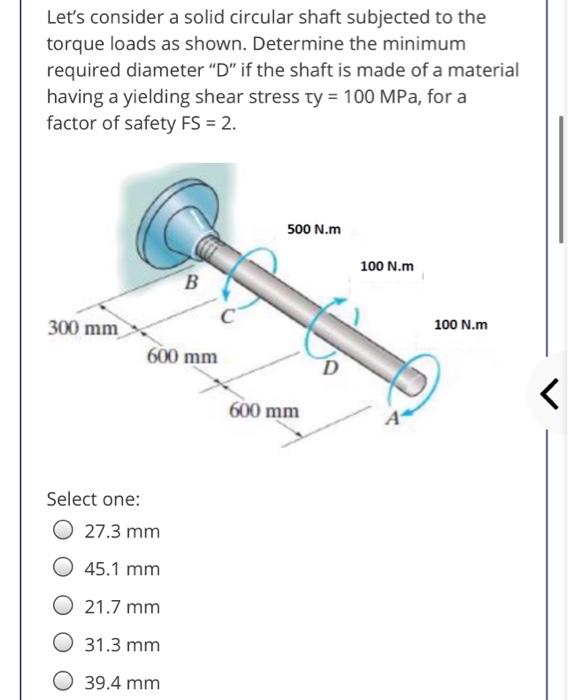 Let's consider a solid circular shaft subjected to the torque loads as shown. Determine the minimum required diameter "D" if the shaft is made of a material having a yielding shear stress τy = 100 MPa, for a factor of safety FS = 2.

500 N.m
100 N.m
100 N.m
B
C
D
A
300 mm
600 mm
600 mm

Select one:
27.3 mm
45.1 mm
21.7 mm
31.3 mm
39.4 mm