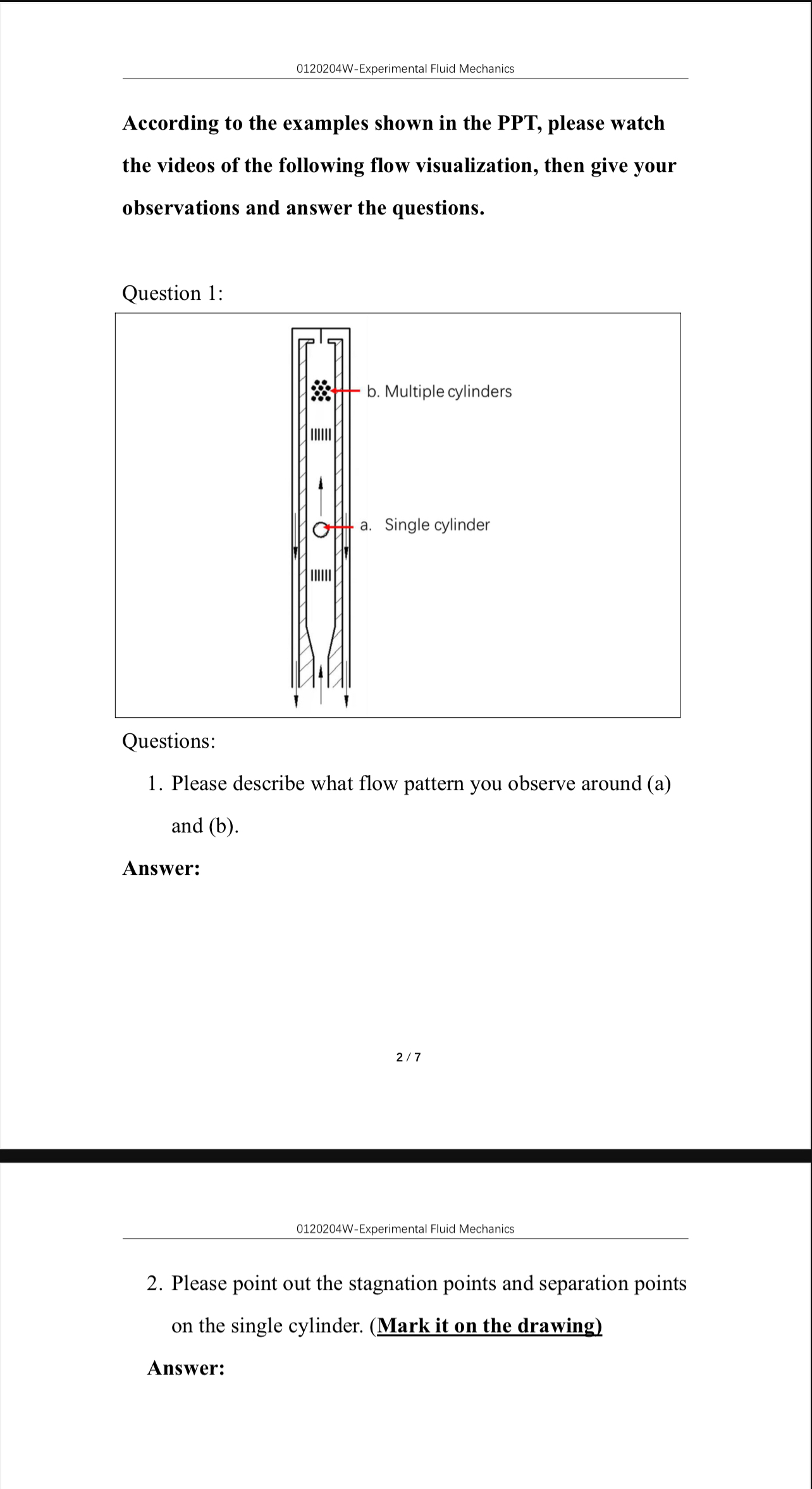 0120204W-Experimental Fluid Mechanics

According to the examples shown in the PPT, please watch the videos of the following flow visualization, then give your observations and answer the questions.

Question 1:

b. Multiple cylinders

a. Single cylinder

Questions:

1. Please describe what flow pattern you observe around (a) and (b).

Answer:

2 / 7

0120204W-Experimental Fluid Mechanics

2. Please point out the stagnation points and separation points on the single cylinder. (Mark it on the drawing)

Answer: