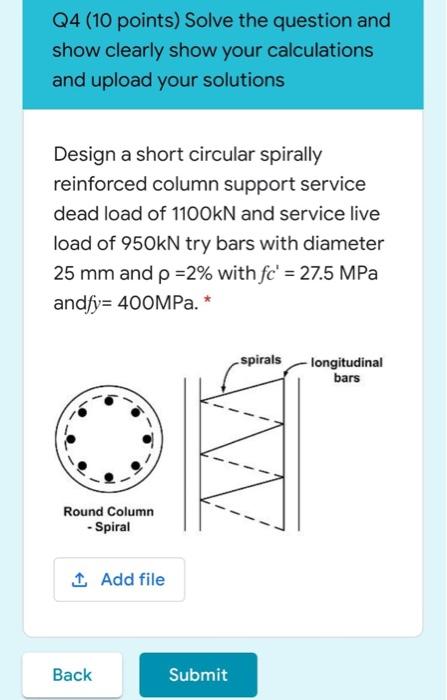 Q4 (10 points) Solve the question and show clearly show your calculations and upload your solutions

Design a short circular spirally reinforced column support service dead load of 1100kN and service live load of 950kN try bars with diameter 25 mm and ρ =2% with $fc'$ = 27.5 MPa and$fy$= 400MPa. *

spirals
longitudinal bars
Round Column - Spiral

Add file

Back
Submit