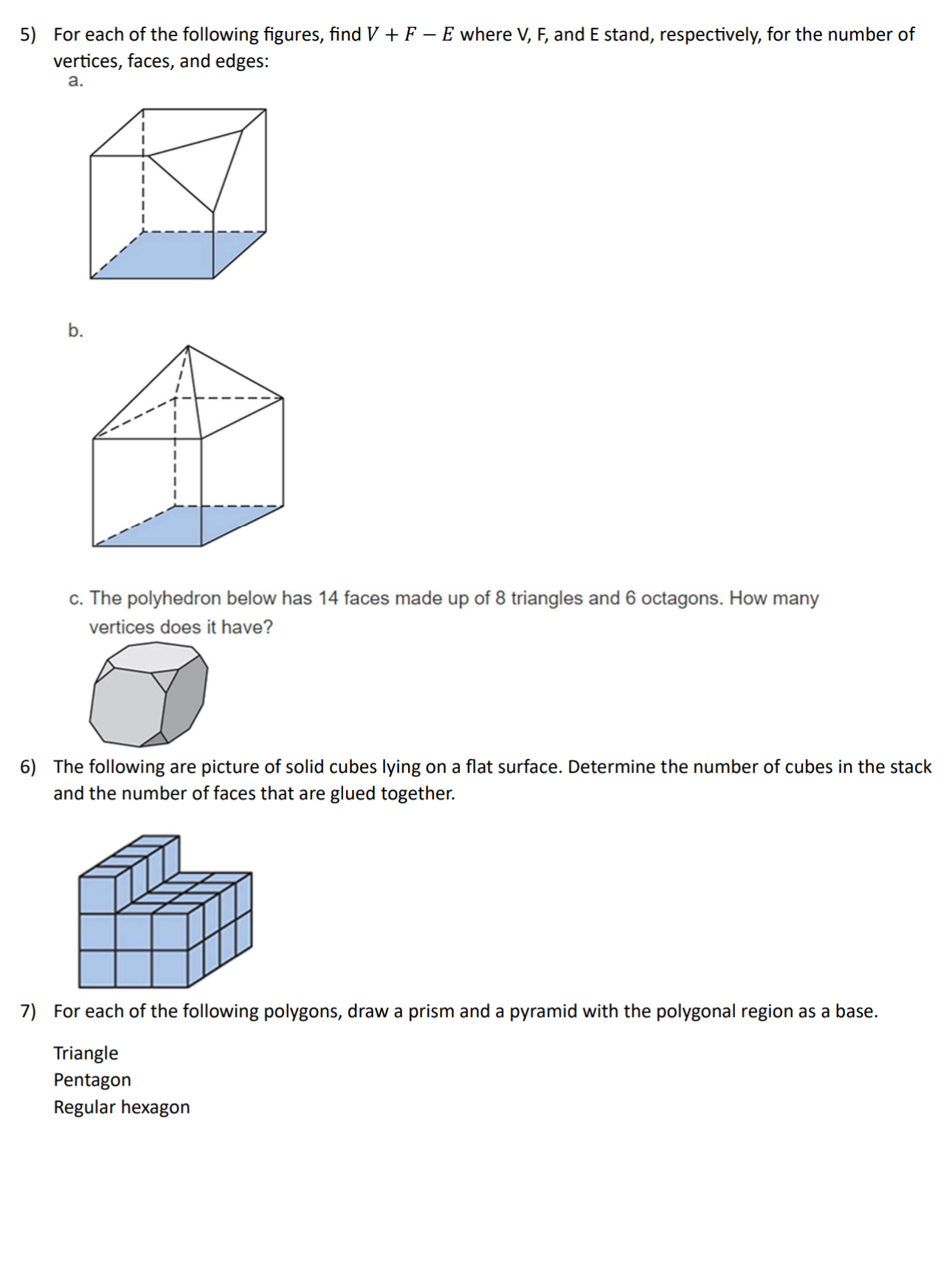 5) For each of the following figures, find $V + F - E$ where V, F, and E stand, respectively, for the number of vertices, faces, and edges:

a.

b.

c. The polyhedron below has 14 faces made up of 8 triangles and 6 octagons. How many vertices does it have?

6) The following are picture of solid cubes lying on a flat surface. Determine the number of cubes in the stack and the number of faces that are glued together.

7) For each of the following polygons, draw a prism and a pyramid with the polygonal region as a base.

Triangle
Pentagon
Regular hexagon