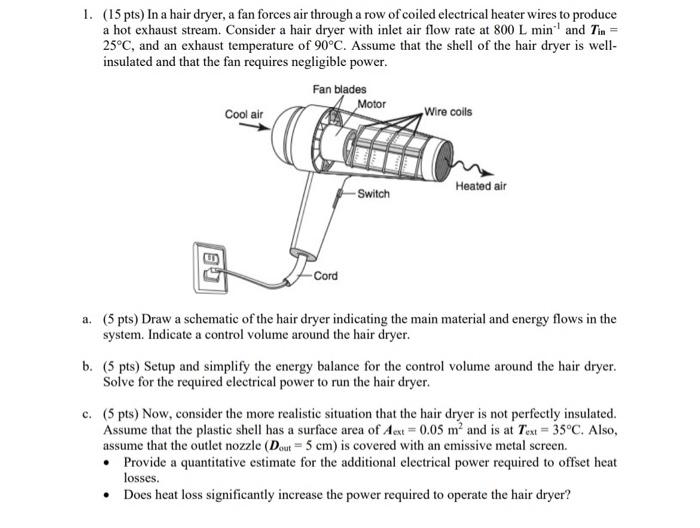 1. (15 pts) In a hair dryer, a fan forces air through a row of coiled electrical heater wires to produce a hot exhaust stream. Consider a hair dryer with inlet air flow rate at 800 L min$^{-1}$ and $T_{in}$ = 25°C, and an exhaust temperature of 90°C. Assume that the shell of the hair dryer is well-insulated and that the fan requires negligible power.

Fan blades
Motor
Cool air
Wire coils
Heated air
Switch
Cord

a. (5 pts) Draw a schematic of the hair dryer indicating the main material and energy flows in the system. Indicate a control volume around the hair dryer.

b. (5 pts) Setup and simplify the energy balance for the control volume around the hair dryer. Solve for the required electrical power to run the hair dryer.

c. (5 pts) Now, consider the more realistic situation that the hair dryer is not perfectly insulated. Assume that the plastic shell has a surface area of $A_{ext}$ = 0.05 m$^2$ and is at $T_{ext}$ = 35°C. Also, assume that the outlet nozzle ($D_{out}$ = 5 cm) is covered with an emissive metal screen.
• Provide a quantitative estimate for the additional electrical power required to offset heat losses.
• Does heat loss significantly increase the power required to operate the hair dryer?