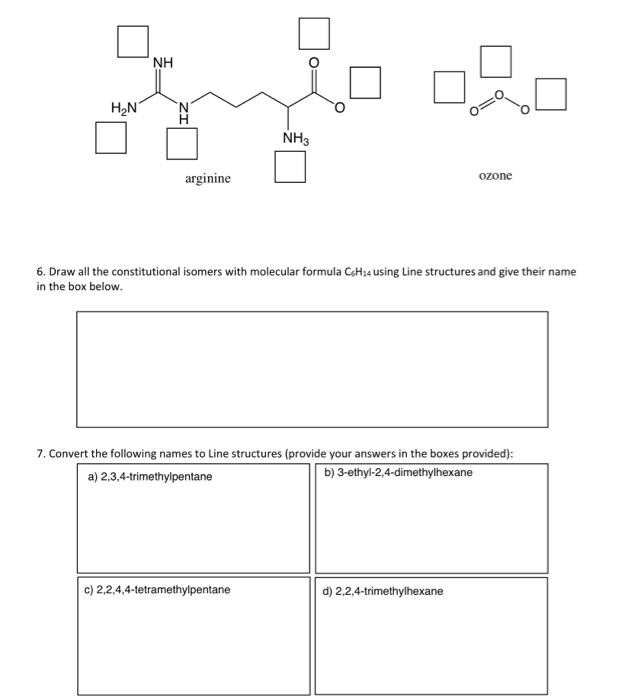 NH

$H_2N$

N
H

O

O

$NH_3$

arginine

O
O
O

ozone

6. Draw all the constitutional isomers with molecular formula $C_6H_{14}$ using Line structures and give their name in the box below.

7. Convert the following names to Line structures (provide your answers in the boxes provided):

a) 2,3,4-trimethylpentane

b) 3-ethyl-2,4-dimethylhexane

c) 2,2,4,4-tetramethylpentane

d) 2,2,4-trimethylhexane