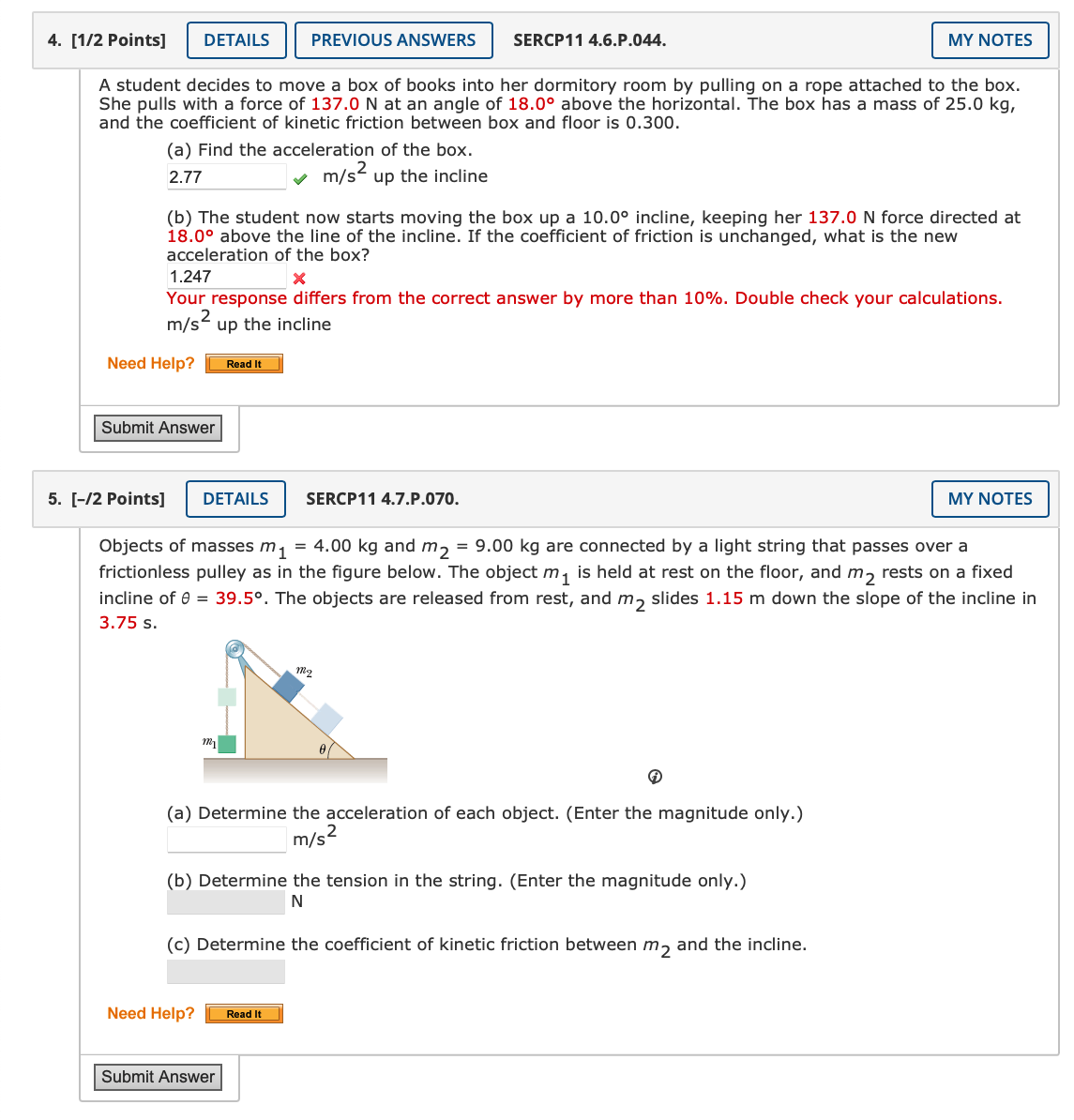 4. [1/2 Points] DETAILS PREVIOUS ANSWERS SERCP11 4.6.P.044. MY NOTES

A student decides to move a box of books into her dormitory room by pulling on a rope attached to the box. She pulls with a force of 137.0 N at an angle of 18.0° above the horizontal. The box has a mass of 25.0 kg, and the coefficient of kinetic friction between box and floor is 0.300.

(a) Find the acceleration of the box.
2.77 m/s$^2$ up the incline

(b) The student now starts moving the box up a 10.0° incline, keeping her 137.0 N force directed at 18.0° above the line of the incline. If the coefficient of friction is unchanged, what is the new acceleration of the box?
1.247
Your response differs from the correct answer by more than 10%. Double check your calculations.
m/s$^2$ up the incline

Need Help? Read It

Submit Answer

5. [–/2 Points] DETAILS SERCP11 4.7.P.070. MY NOTES

Objects of masses $m_1$ = 4.00 kg and $m_2$ = 9.00 kg are connected by a light string that passes over a frictionless pulley as in the figure below. The object $m_1$ is held at rest on the floor, and $m_2$ rests on a fixed incline of $\theta$ = 39.5°. The objects are released from rest, and $m_2$ slides 1.15 m down the slope of the incline in 3.75 s.

$m_2$
$m_1$
$\theta$

(a) Determine the acceleration of each object. (Enter the magnitude only.)
m/s$^2$

(b) Determine the tension in the string. (Enter the magnitude only.)
N

(c) Determine the coefficient of kinetic friction between $m_2$ and the incline.

Need Help? Read It

Submit Answer