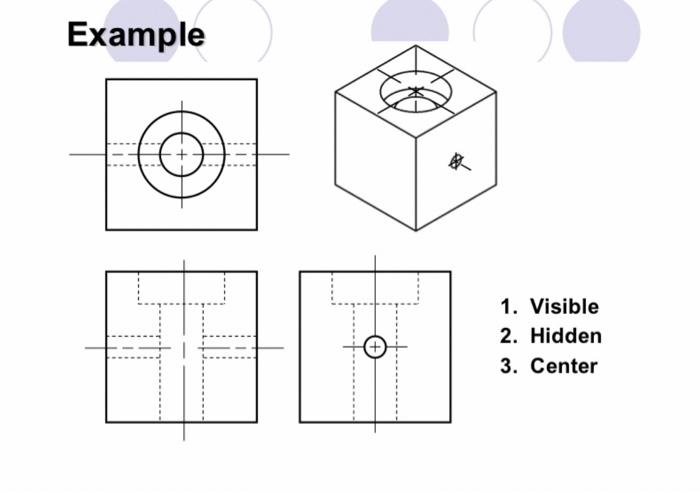 Example

1. Visible
2. Hidden
3. Center