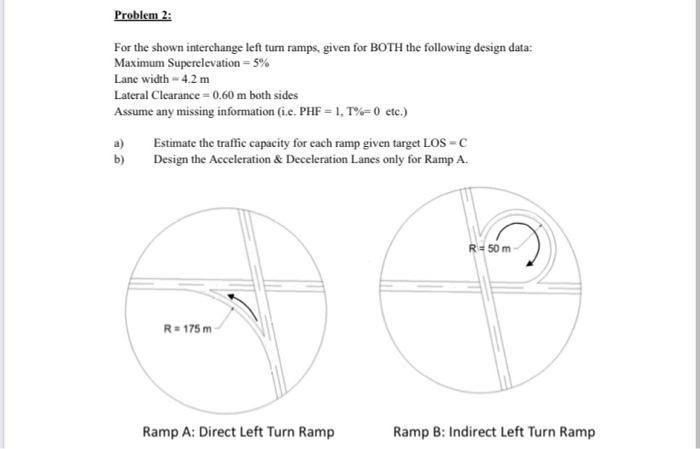 Problem 2:

For the shown interchange left turn ramps, given for BOTH the following design data:
Maximum Superelevation = 5%
Lane width = 4.2 m
Lateral Clearance = 0.60 m both sides
Assume any missing information (i.e. PHF = 1, T%= 0 etc.)

a) Estimate the traffic capacity for each ramp given target LOS = C
b) Design the Acceleration & Deceleration Lanes only for Ramp A.

R = 175 m

R = 50 m

Ramp A: Direct Left Turn Ramp

Ramp B: Indirect Left Turn Ramp