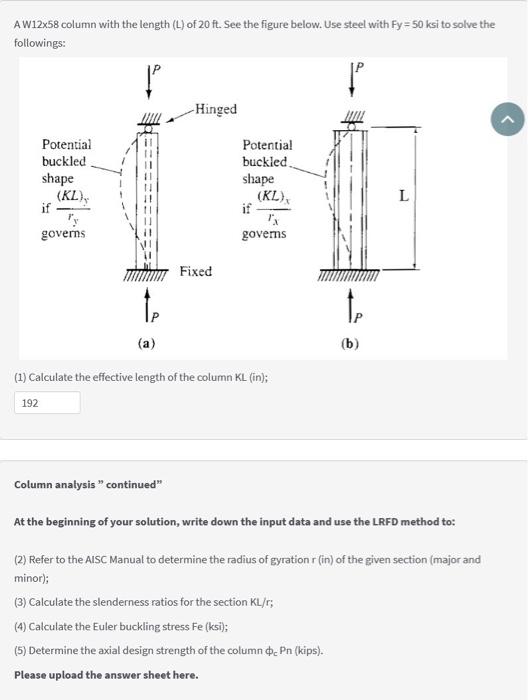 A W12x58 column with the length (L) of 20 ft. See the figure below. Use steel with Fy = 50 ksi to solve the followings:

$P$

Hinged

Potential buckled shape if $\frac{(KL)_y}{r_y}$ governs

Fixed

$P$

(a)

$P$

Potential buckled shape if $\frac{(KL)_x}{r_x}$ governs

L

$P$

(b)

(1) Calculate the effective length of the column KL (in);

192

Column analysis " continued"

At the beginning of your solution, write down the input data and use the LRFD method to:

(2) Refer to the AISC Manual to determine the radius of gyration r (in) of the given section (major and minor);

(3) Calculate the slenderness ratios for the section KL/r;

(4) Calculate the Euler buckling stress Fe (ksi);

(5) Determine the axial design strength of the column $\phi_c$ Pn (kips).

Please upload the answer sheet here.