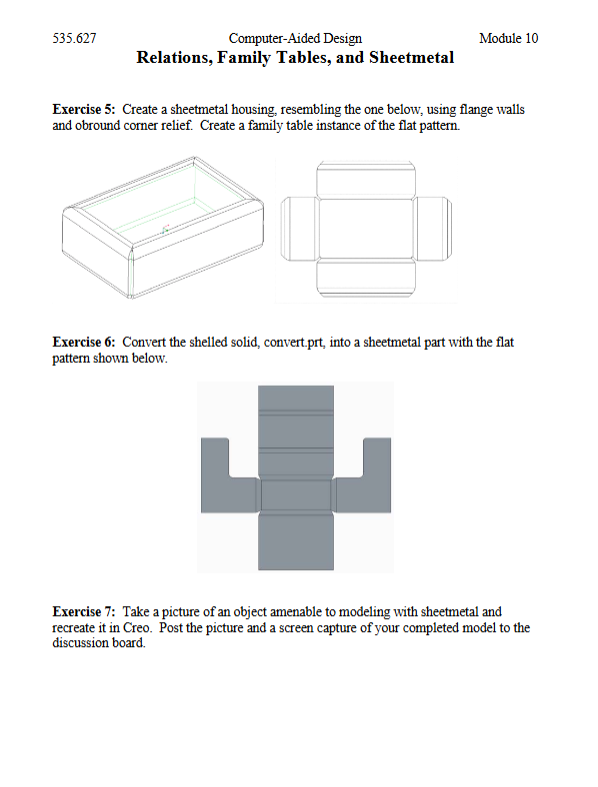 535.627 Computer-Aided Design Module 10

Relations, Family Tables, and Sheetmetal

Exercise 5: Create a sheetmetal housing, resembling the one below, using flange walls and obround corner relief. Create a family table instance of the flat pattern.

Exercise 6: Convert the shelled solid, convert.prt, into a sheetmetal part with the flat pattern shown below.

Exercise 7: Take a picture of an object amenable to modeling with sheetmetal and recreate it in Creo. Post the picture and a screen capture of your completed model to the discussion board.