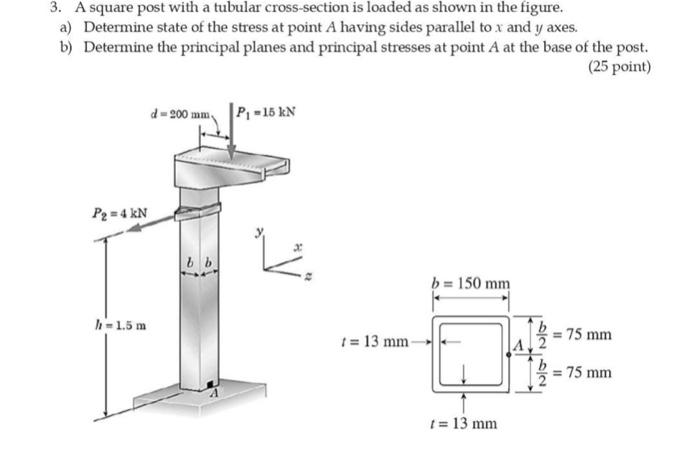 3. A square post with a tubular cross-section is loaded as shown in the figure.

a) Determine state of the stress at point $A$ having sides parallel to $x$ and $y$ axes.

b) Determine the principal planes and principal stresses at point $A$ at the base of the post.

(25 point)

$d = 200$ mm

$P_1 = 15$ kN

$P_2 = 4$ kN

$y$

$x$

$z$

$b$ $b$

$h = 1.5$ m

$A$

$b = 150$ mm

$t = 13$ mm

$A$

$\frac{b}{2} = 75$ mm

$\frac{b}{2} = 75$ mm

$t = 13$ mm