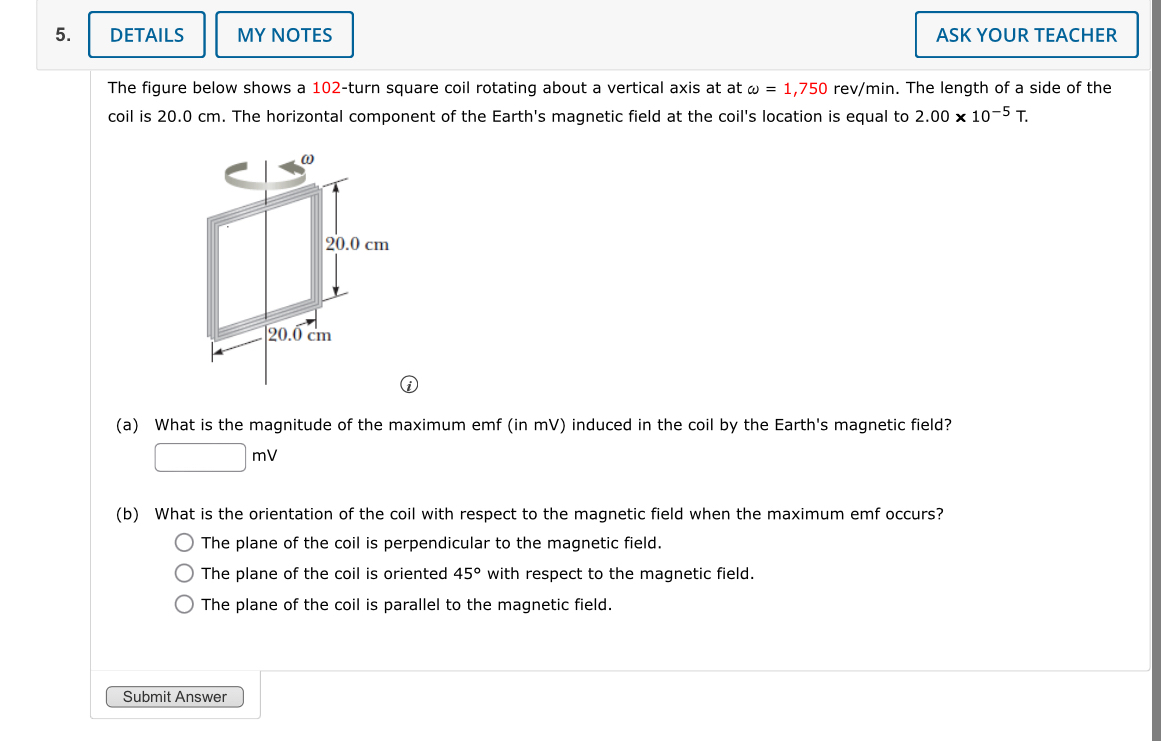 5. DETAILS MY NOTES ASK YOUR TEACHER

The figure below shows a 102-turn square coil rotating about a vertical axis at at $\omega$ = 1,750 rev/min. The length of a side of the coil is 20.0 cm. The horizontal component of the Earth's magnetic field at the coil's location is equal to $2.00 \times 10^{-5}$ T.

$\omega$

20.0 cm

20.0 cm

(a) What is the magnitude of the maximum emf (in mV) induced in the coil by the Earth's magnetic field?

mV

(b) What is the orientation of the coil with respect to the magnetic field when the maximum emf occurs?

The plane of the coil is perpendicular to the magnetic field.

The plane of the coil is oriented 45° with respect to the magnetic field.

The plane of the coil is parallel to the magnetic field.

Submit Answer