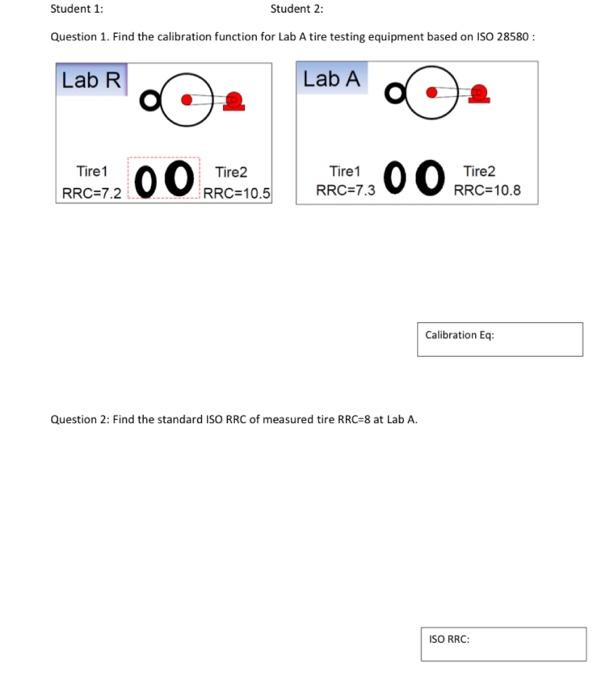 Student 1: Student 2:

Question 1. Find the calibration function for Lab A tire testing equipment based on ISO 28580 :

Lab R

Tire1
RRC=7.2

Tire2
RRC=10.5

Lab A

Tire1
RRC=7.3

Tire2
RRC=10.8

Calibration Eq:

Question 2: Find the standard ISO RRC of measured tire RRC=8 at Lab A.

ISO RRC: