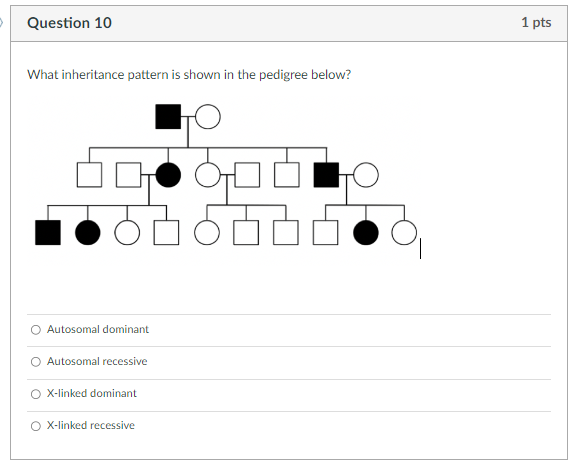 Question 10

1 pts

What inheritance pattern is shown in the pedigree below?

Autosomal dominant

Autosomal recessive

X-linked dominant

X-linked recessive