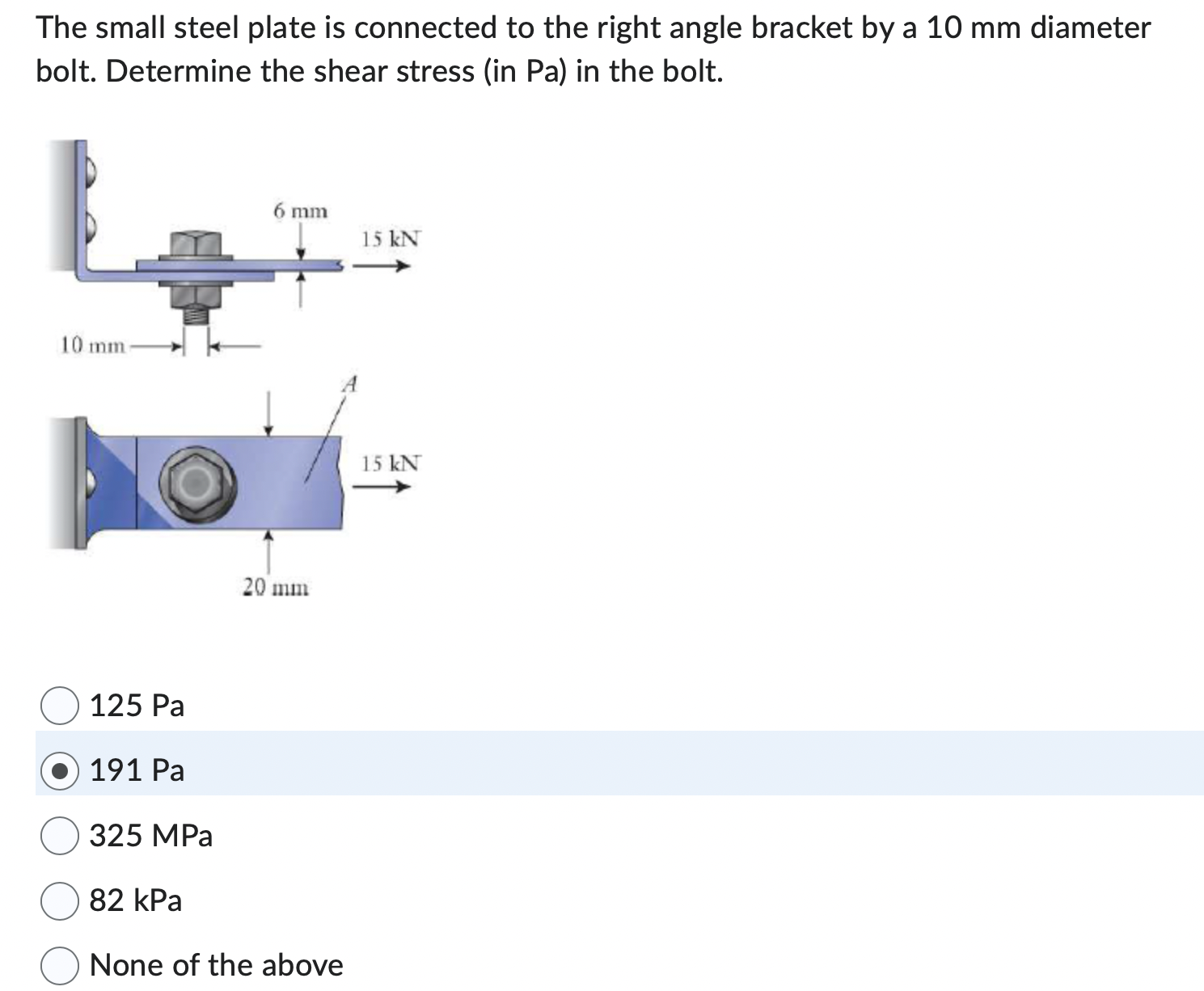 The small steel plate is connected to the right angle bracket by a 10 mm diameter bolt. Determine the shear stress (in Pa) in the bolt.

6 mm
15 kN
10 mm
A
15 kN
20 mm

125 Pa
191 Pa
325 MPa
82 kPa
None of the above