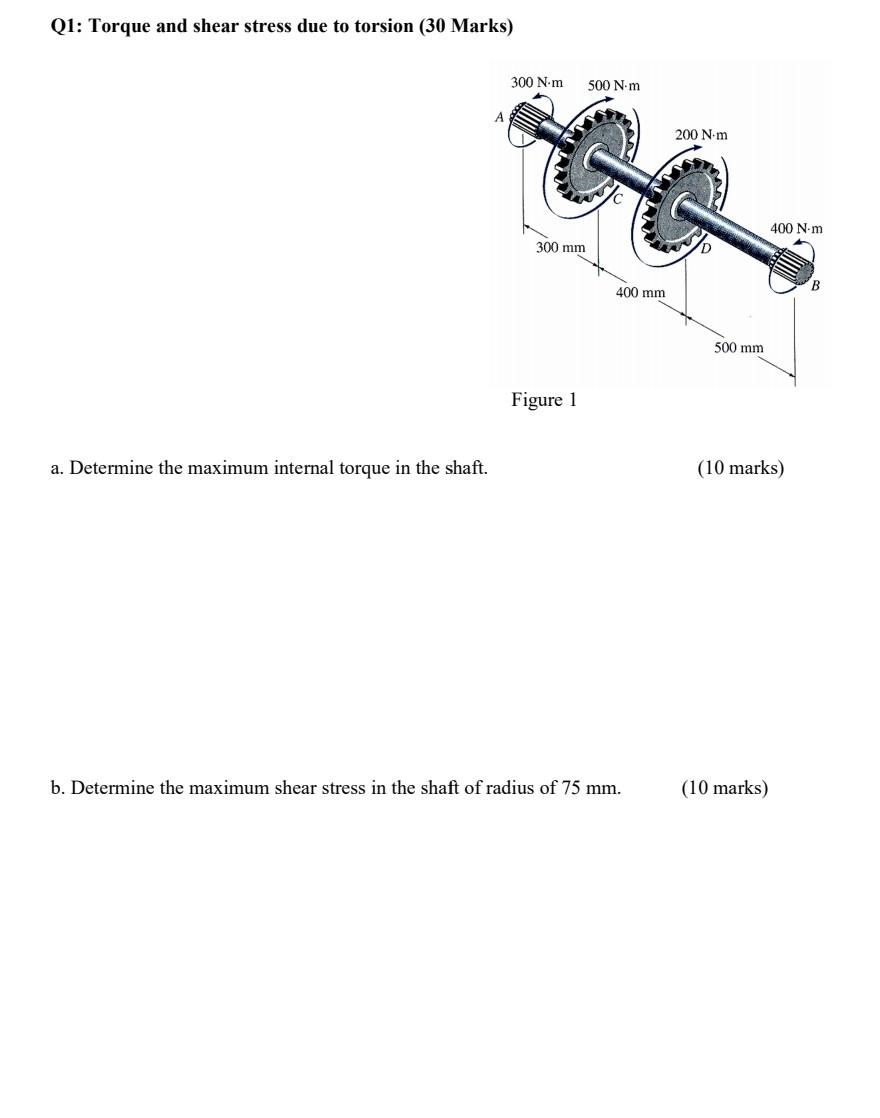 Q1: Torque and shear stress due to torsion (30 Marks)

300 N·m
500 N·m
A
200 N·m
C
400 N·m
300 mm
D
B
400 mm
500 mm

Figure 1

a. Determine the maximum internal torque in the shaft. (10 marks)

b. Determine the maximum shear stress in the shaft of radius of 75 mm. (10 marks)