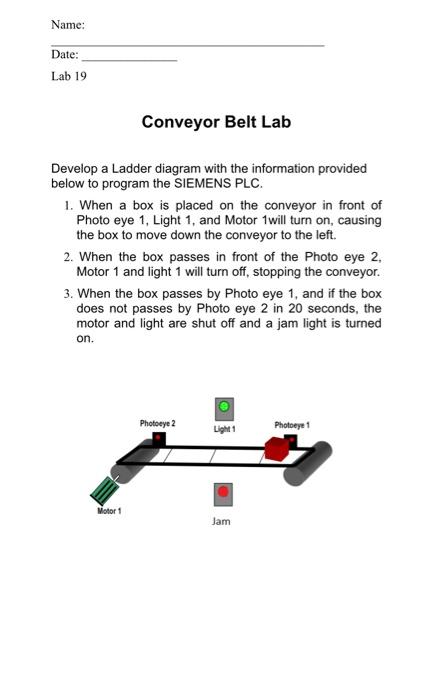 Name:

Date: _______________

Lab 19

Conveyor Belt Lab

Develop a Ladder diagram with the information provided below to program the SIEMENS PLC.

1. When a box is placed on the conveyor in front of Photo eye 1, Light 1, and Motor 1will turn on, causing the box to move down the conveyor to the left.

2. When the box passes in front of the Photo eye 2, Motor 1 and light 1 will turn off, stopping the conveyor.

3. When the box passes by Photo eye 1, and if the box does not passes by Photo eye 2 in 20 seconds, the motor and light are shut off and a jam light is turned on.

Photoeye 2
Light 1
Photoeye 1
Motor 1
Jam