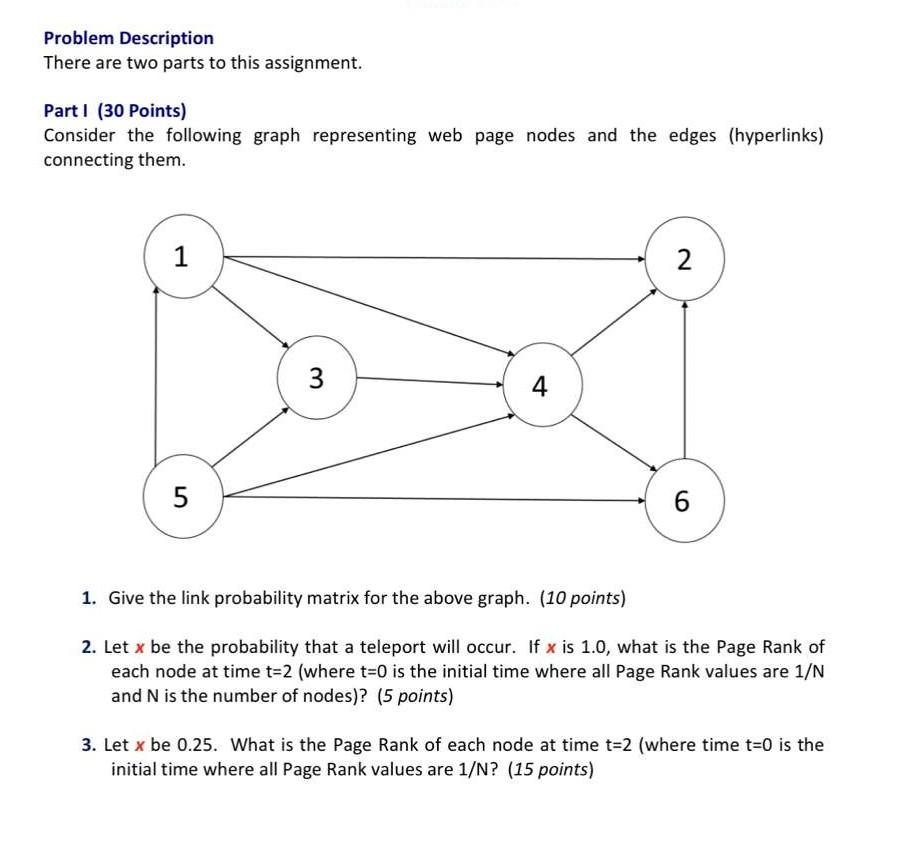 Problem Description
There are two parts to this assignment.

Part I (30 Points)
Consider the following graph representing web page nodes and the edges (hyperlinks) connecting them.

1
2
3
4
5
6

1. Give the link probability matrix for the above graph. (10 points)

2. Let x be the probability that a teleport will occur. If x is 1.0, what is the Page Rank of each node at time t=2 (where t=0 is the initial time where all Page Rank values are 1/N and N is the number of nodes)? (5 points)

3. Let x be 0.25. What is the Page Rank of each node at time t=2 (where time t=0 is the initial time where all Page Rank values are 1/N? (15 points)