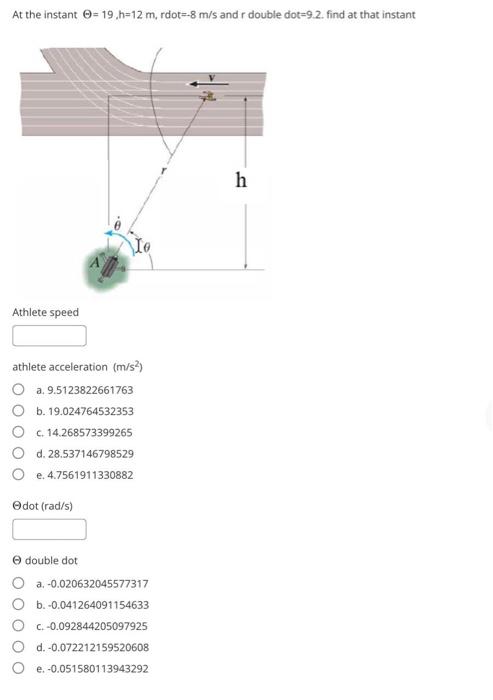 At the instant Θ= 19 ,h=12 m, rdot=-8 m/s and r double dot=9.2. find at that instant

v

r

h

$\dot{\theta}$

$\theta$

A

Athlete speed

athlete acceleration (m/s$^2$)

a. 9.5123822661763

b. 19.024764532353

c. 14.268573399265

d. 28.537146798529

e. 4.7561911330882

Θdot (rad/s)

Θ double dot

a. -0.020632045577317

b. -0.041264091154633

c. -0.092844205097925

d. -0.072212159520608

e. -0.051580113943292