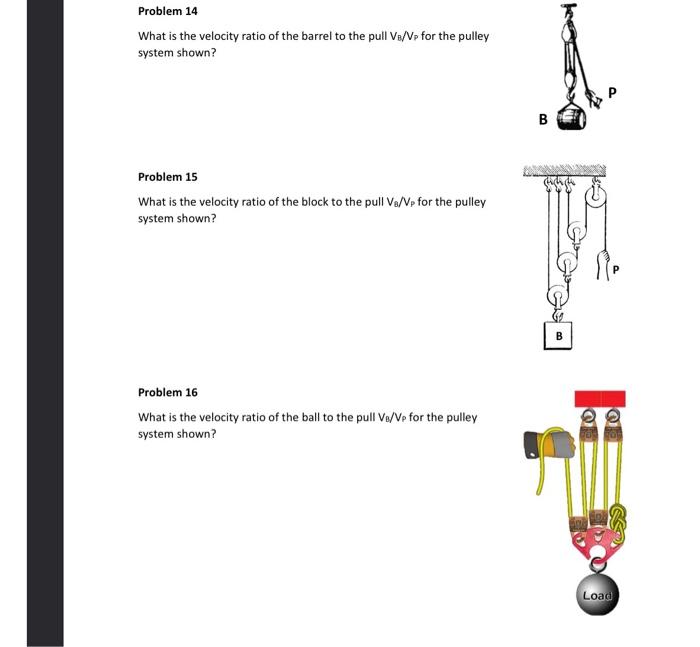 Problem 14

What is the velocity ratio of the barrel to the pull $V_B/V_P$ for the pulley system shown?

P

B

Problem 15

What is the velocity ratio of the block to the pull $V_B/V_P$ for the pulley system shown?

P

B

Problem 16

What is the velocity ratio of the ball to the pull $V_B/V_P$ for the pulley system shown?

Load