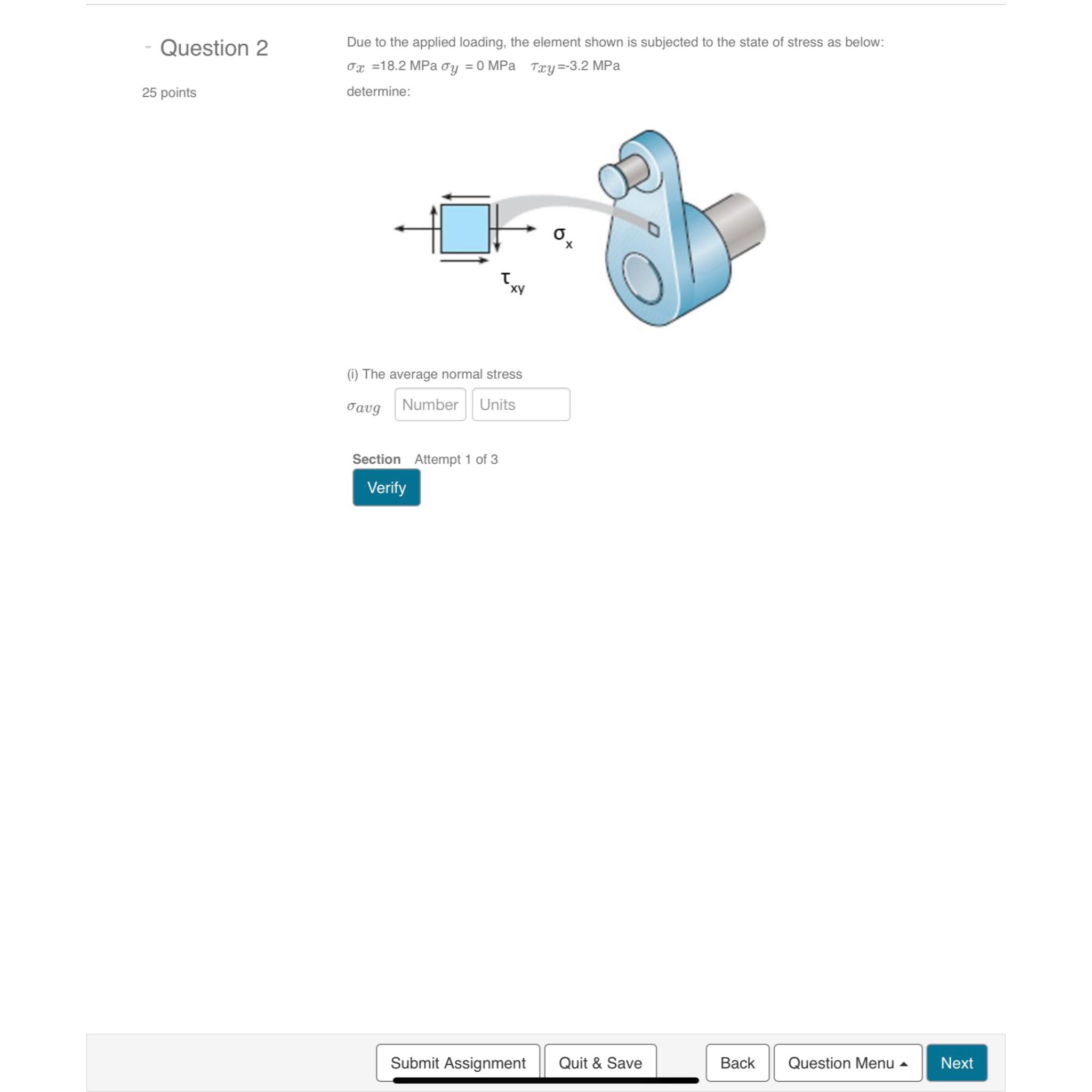 - Question 2

25 points

Due to the applied loading, the element shown is subjected to the state of stress as below:

$\sigma_x$ =18.2 MPa $\sigma_y$ = 0 MPa $\tau_{xy}$=-3.2 MPa

determine:

$\sigma_x$

$\tau_{xy}$

(i) The average normal stress

$\sigma_{avg}$ Number Units

Section Attempt 1 of 3

Verify

Submit Assignment Quit & Save Back Question Menu Next