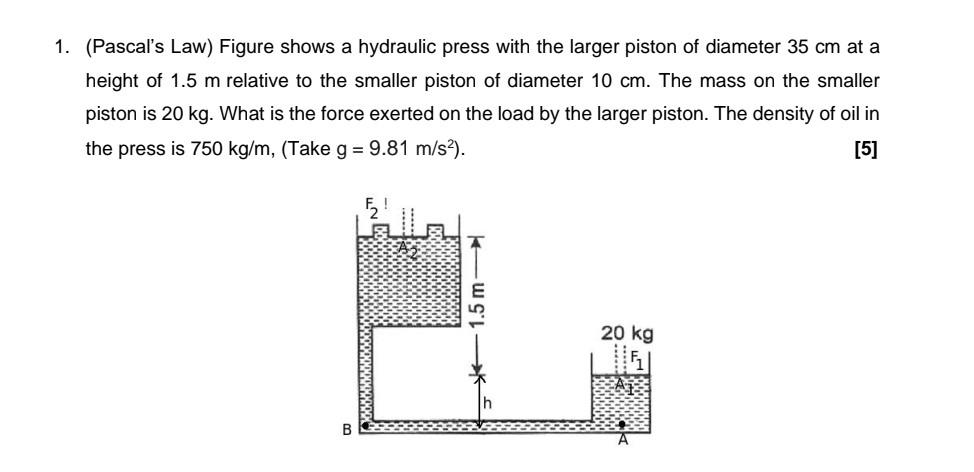 1. (Pascal's Law) Figure shows a hydraulic press with the larger piston of diameter 35 cm at a height of 1.5 m relative to the smaller piston of diameter 10 cm. The mass on the smaller piston is 20 kg. What is the force exerted on the load by the larger piston. The density of oil in the press is 750 kg/m, (Take g = 9.81 m/s$^2$).

[5]

$F_2$

$A_2$

1.5 m

20 kg

$F_1$

$A_1$

h

B

A